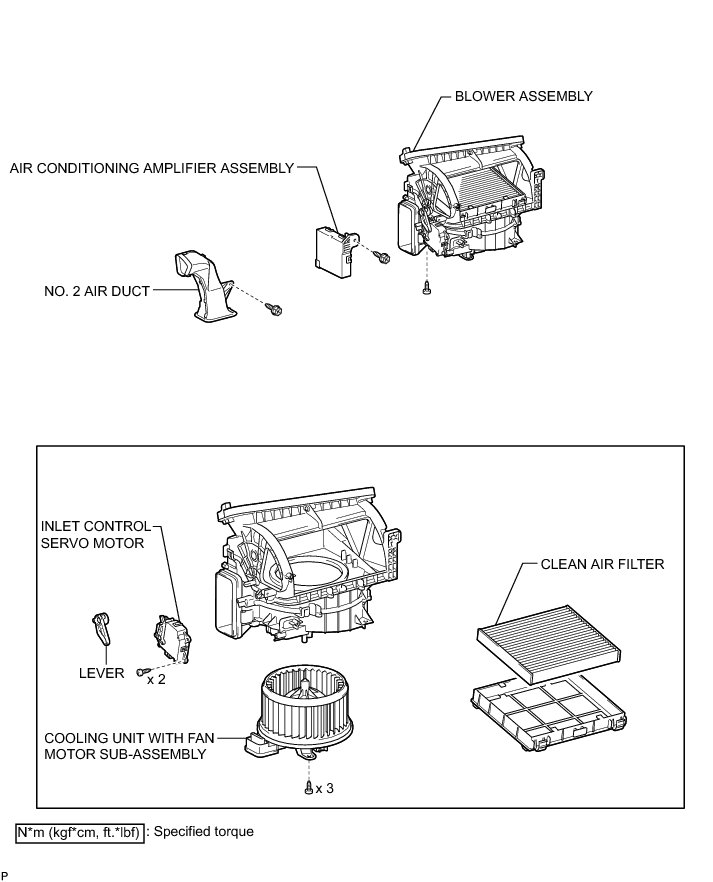 BLOWER ASSEMBLY

AIR CONDITIONING AMPLIFIER ASSEMBLY

NO. 2 AIR DUCT

INLET CONTROL SERVO MOTOR

CLEAN AIR FILTER

LEVER

x 2

COOLING UNIT WITH FAN MOTOR SUB-ASSEMBLY

x 3

N*m (kgf*cm, ft.*lbf) : Specified torque

P