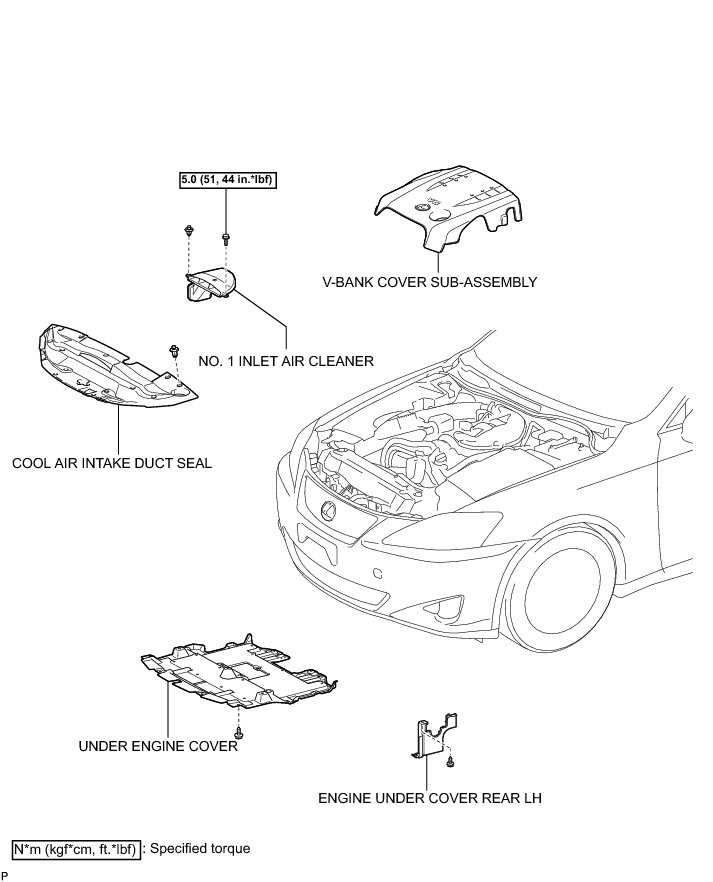 5.0 (51, 44 in.*lbf)

V-BANK COVER SUB-ASSEMBLY

NO. 1 INLET AIR CLEANER

COOL AIR INTAKE DUCT SEAL

UNDER ENGINE COVER

ENGINE UNDER COVER REAR LH

N*m (kgf*cm, ft.*lbf) : Specified torque

P