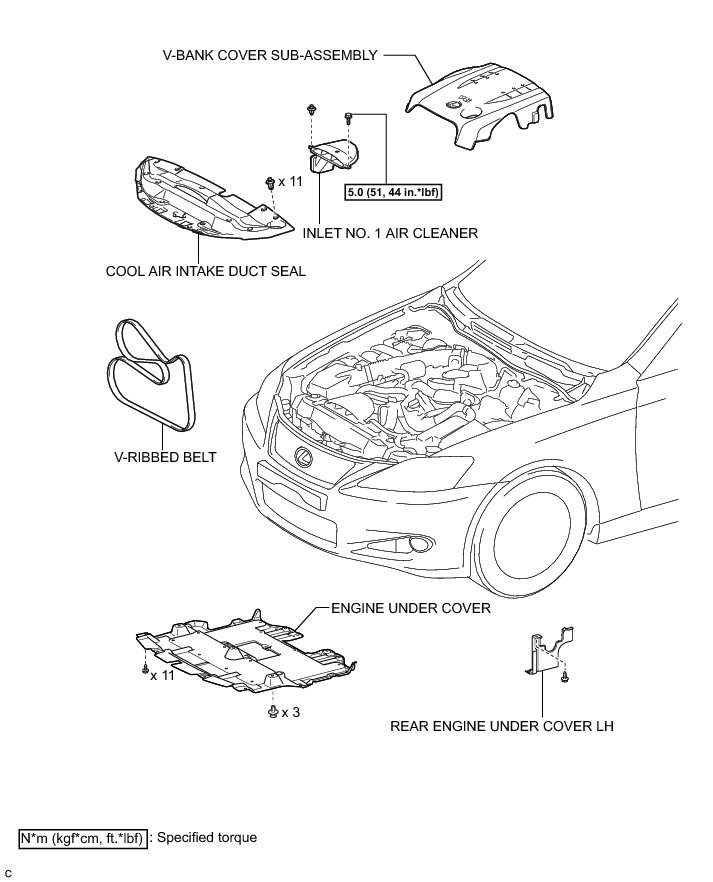 V-BANK COVER SUB-ASSEMBLY

x 11

5.0 (51, 44 in.*lbf)

INLET NO. 1 AIR CLEANER

COOL AIR INTAKE DUCT SEAL

V-RIBBED BELT

ENGINE UNDER COVER

x 11

x 3

REAR ENGINE UNDER COVER LH

N*m (kgf*cm, ft.*lbf) : Specified torque

C