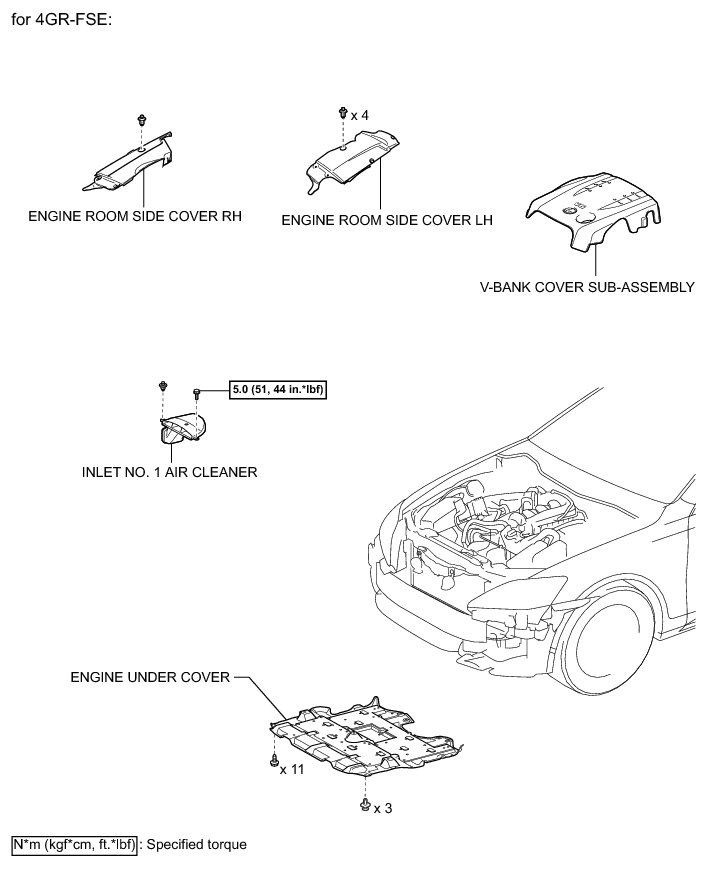 for 4GR-FSE:

x 4

ENGINE ROOM SIDE COVER RH

ENGINE ROOM SIDE COVER LH

V-BANK COVER SUB-ASSEMBLY

5.0 (51, 44 in.*lbf)

INLET NO. 1 AIR CLEANER

ENGINE UNDER COVER

x 11

x 3

N*m (kgf*cm, ft.*lbf) : Specified torque