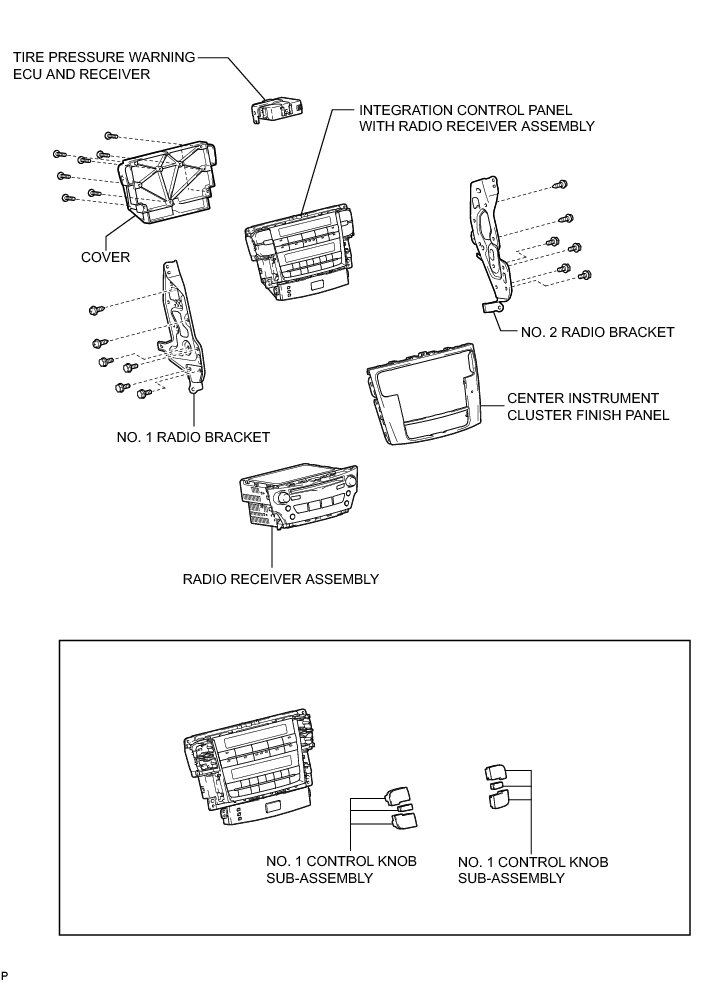 TIRE PRESSURE WARNING ECU AND RECEIVER

INTEGRATION CONTROL PANEL WITH RADIO RECEIVER ASSEMBLY

COVER

NO. 2 RADIO BRACKET

CENTER INSTRUMENT CLUSTER FINISH PANEL

NO. 1 RADIO BRACKET

RADIO RECEIVER ASSEMBLY

NO. 1 CONTROL KNOB SUB-ASSEMBLY

NO. 1 CONTROL KNOB SUB-ASSEMBLY

P