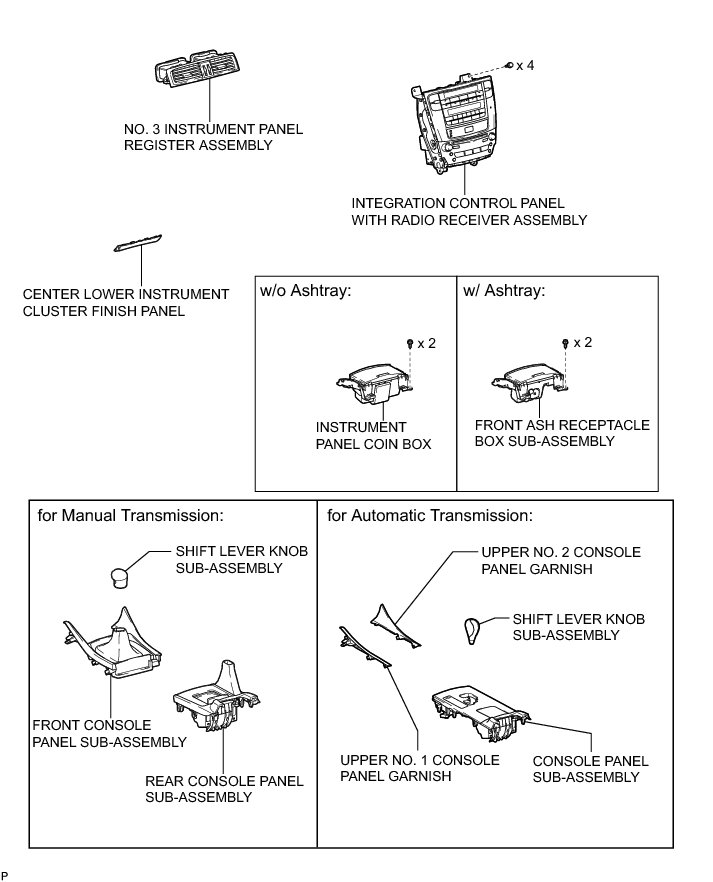 NO. 3 INSTRUMENT PANEL REGISTER ASSEMBLY

x 4

INTEGRATION CONTROL PANEL WITH RADIO RECEIVER ASSEMBLY

CENTER LOWER INSTRUMENT CLUSTER FINISH PANEL

w/o Ashtray:

x 2

INSTRUMENT PANEL COIN BOX

w/ Ashtray:

x 2

FRONT ASH RECEPTACLE BOX SUB-ASSEMBLY

for Manual Transmission:

SHIFT LEVER KNOB SUB-ASSEMBLY

FRONT CONSOLE PANEL SUB-ASSEMBLY

REAR CONSOLE PANEL SUB-ASSEMBLY

for Automatic Transmission:

UPPER NO. 2 CONSOLE PANEL GARNISH

SHIFT LEVER KNOB SUB-ASSEMBLY

UPPER NO. 1 CONSOLE PANEL GARNISH

CONSOLE PANEL SUB-ASSEMBLY

P