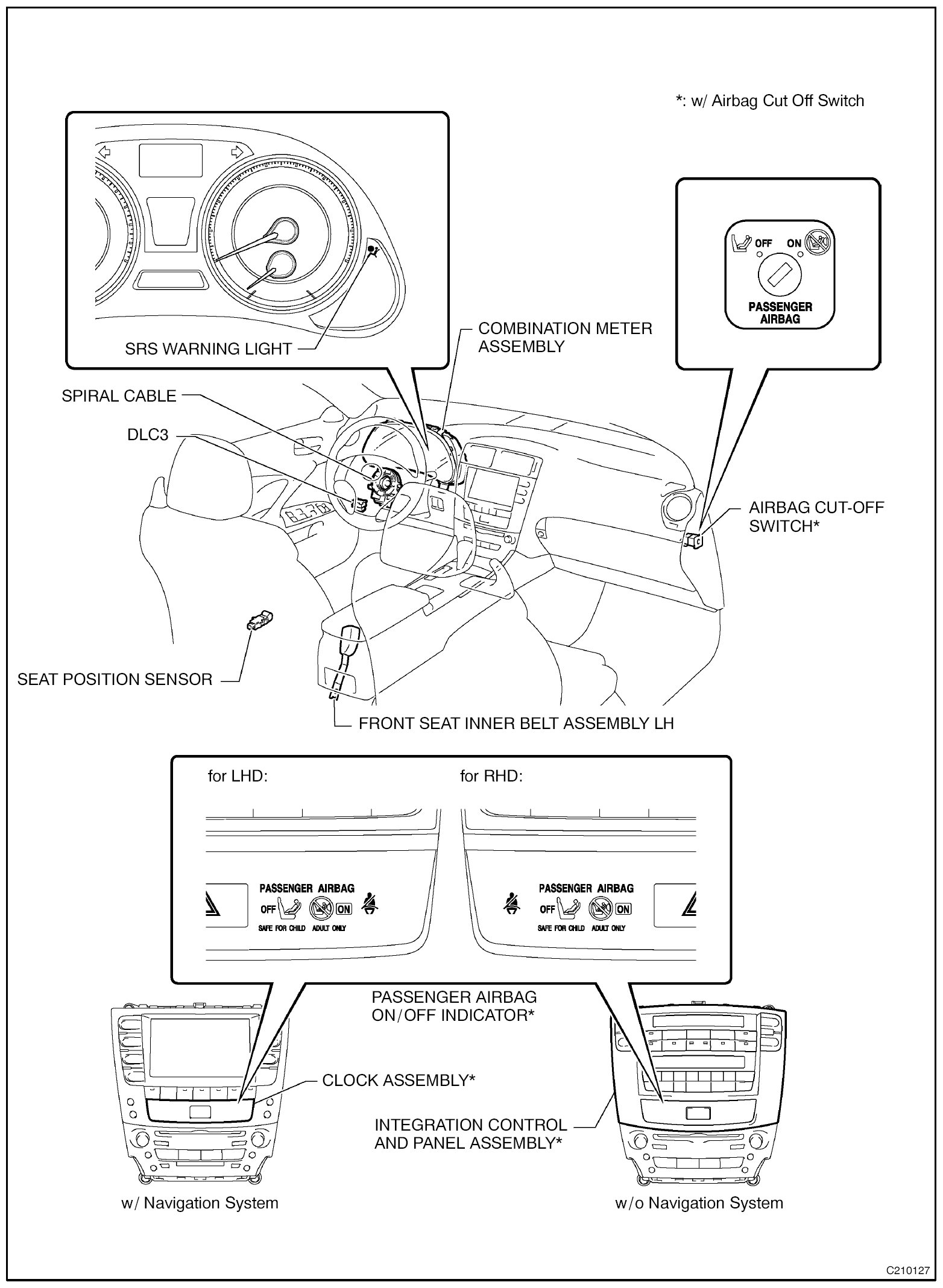 *: w/ Airbag Cut Off Switch

SRS WARNING LIGHT

COMBINATION METER ASSEMBLY

OFF ON
PASSENGER AIRBAG

SPIRAL CABLE

DLC3

AIRBAG CUT-OFF SWITCH*

SEAT POSITION SENSOR

FRONT SEAT INNER BELT ASSEMBLY LH

for LHD:

PASSENGER AIRBAG
OFF ON
SAFE FOR CHILD ADULT ONLY

for RHD:

PASSENGER AIRBAG
OFF ON
SAFE FOR CHILD ADULT ONLY

PASSENGER AIRBAG ON/OFF INDICATOR*

CLOCK ASSEMBLY*

INTEGRATION CONTROL AND PANEL ASSEMBLY*

w/ Navigation System

w/o Navigation System

C210127