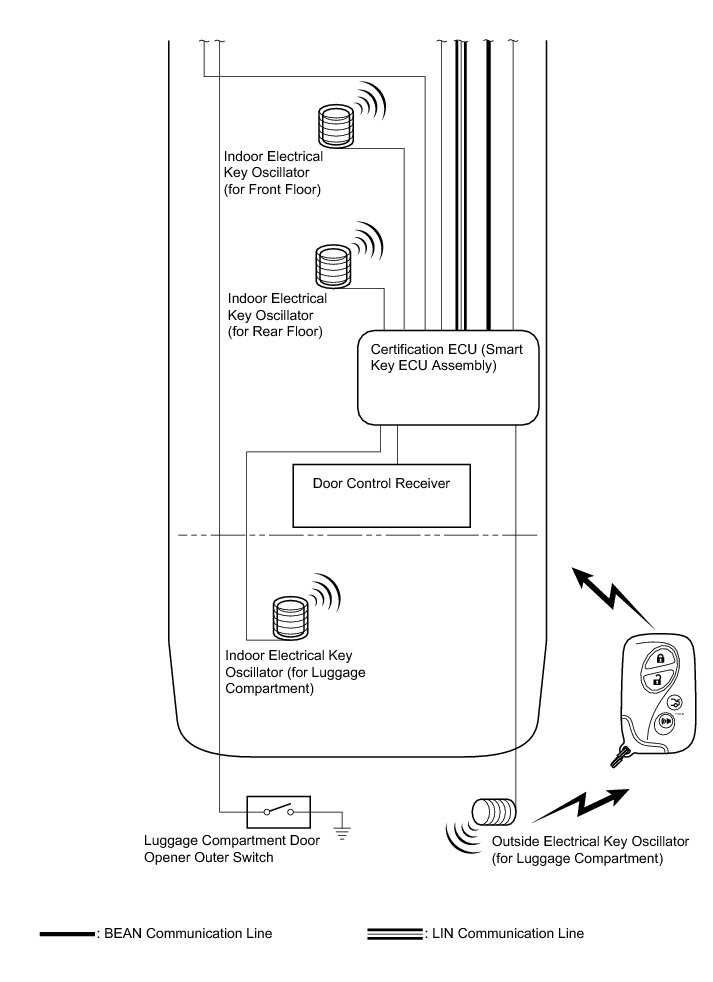 Indoor Electrical Key Oscillator (for Front Floor)

Indoor Electrical Key Oscillator (for Rear Floor)

Certification ECU (Smart Key ECU Assembly)

Door Control Receiver

Indoor Electrical Key Oscillator (for Luggage Compartment)

Luggage Compartment Door Opener Outer Switch

Outside Electrical Key Oscillator (for Luggage Compartment)

: BEAN Communication Line

: LIN Communication Line