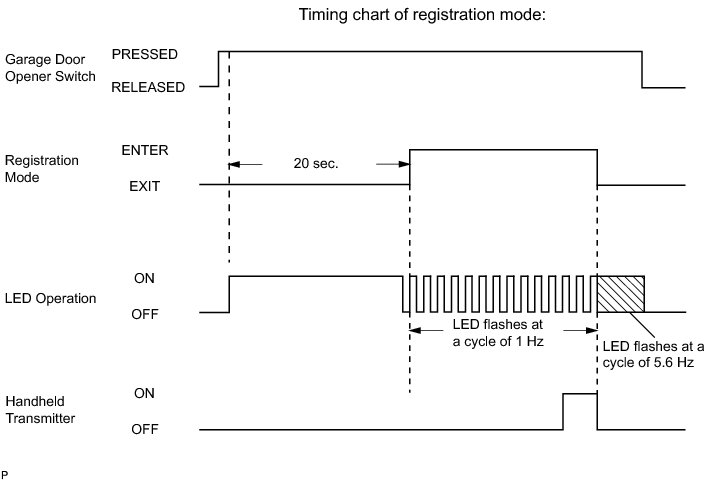 Timing chart of registration mode:

Garage Door Opener Switch

PRESSED

RELEASED

Registration Mode

ENTER

EXIT

20 sec.

LED Operation

ON

OFF

LED flashes at a cycle of 1 Hz

LED flashes at a cycle of 5.6 Hz

Handheld Transmitter

ON

OFF

P