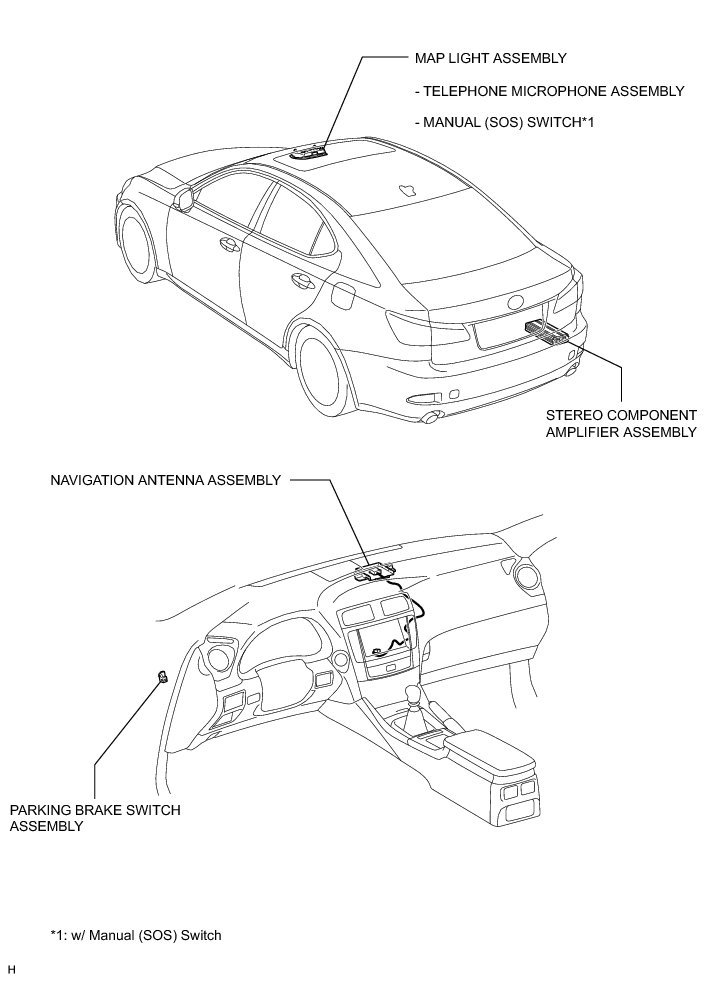 MAP LIGHT ASSEMBLY

- TELEPHONE MICROPHONE ASSEMBLY

- MANUAL (SOS) SWITCH*1

STEREO COMPONENT AMPLIFIER ASSEMBLY

NAVIGATION ANTENNA ASSEMBLY

PARKING BRAKE SWITCH ASSEMBLY

*1: w/ Manual (SOS) Switch

H