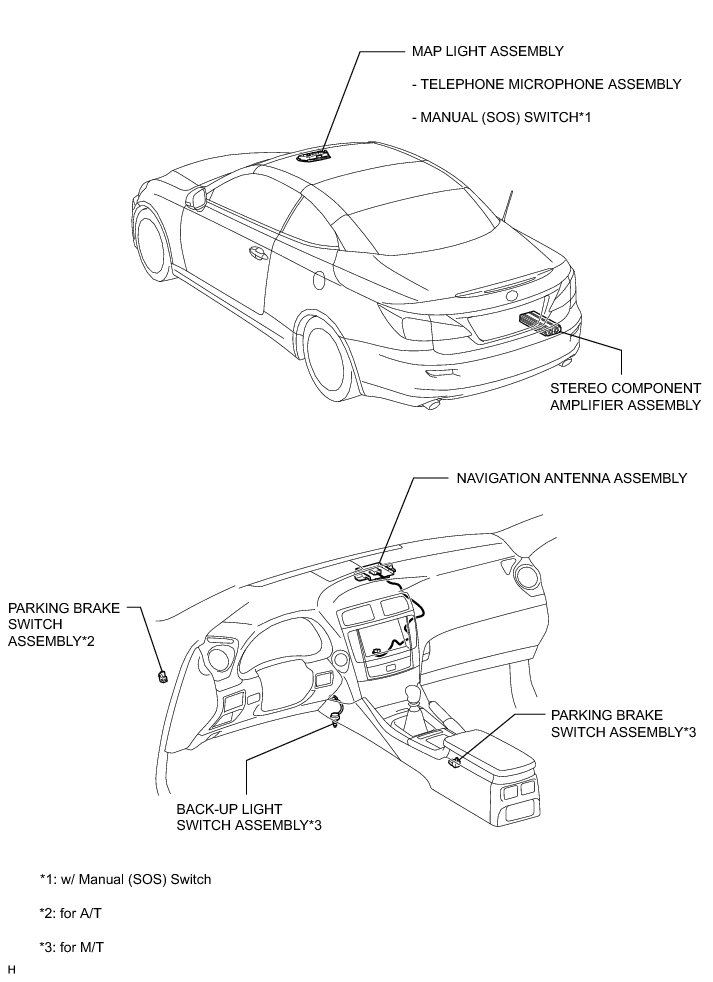 MAP LIGHT ASSEMBLY

- TELEPHONE MICROPHONE ASSEMBLY

- MANUAL (SOS) SWITCH*1

STEREO COMPONENT AMPLIFIER ASSEMBLY

NAVIGATION ANTENNA ASSEMBLY

PARKING BRAKE SWITCH ASSEMBLY*2

PARKING BRAKE SWITCH ASSEMBLY*3

BACK-UP LIGHT SWITCH ASSEMBLY*3

*1: w/ Manual (SOS) Switch

*2: for A/T

*3: for M/T

H