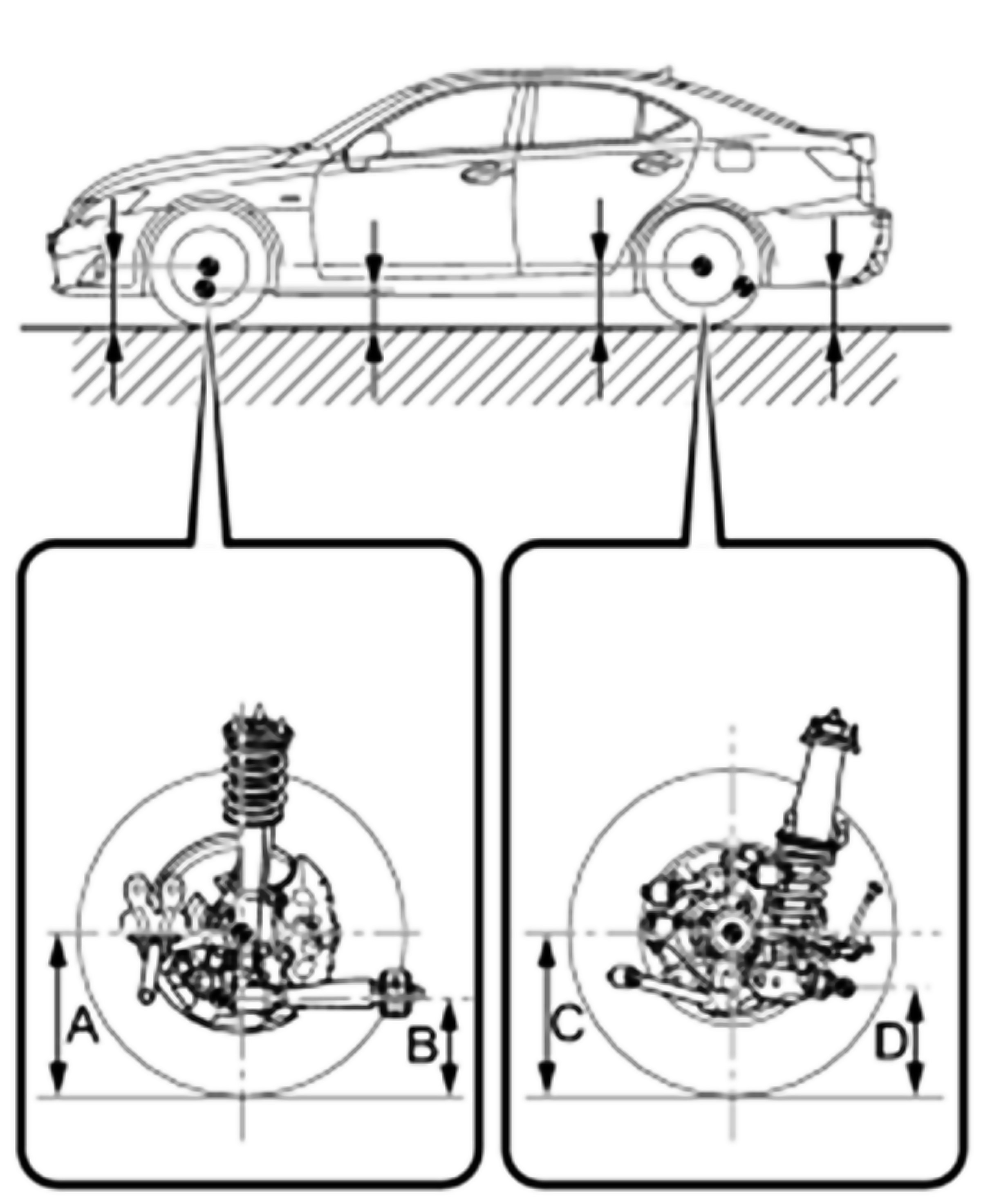 A
B
C
D