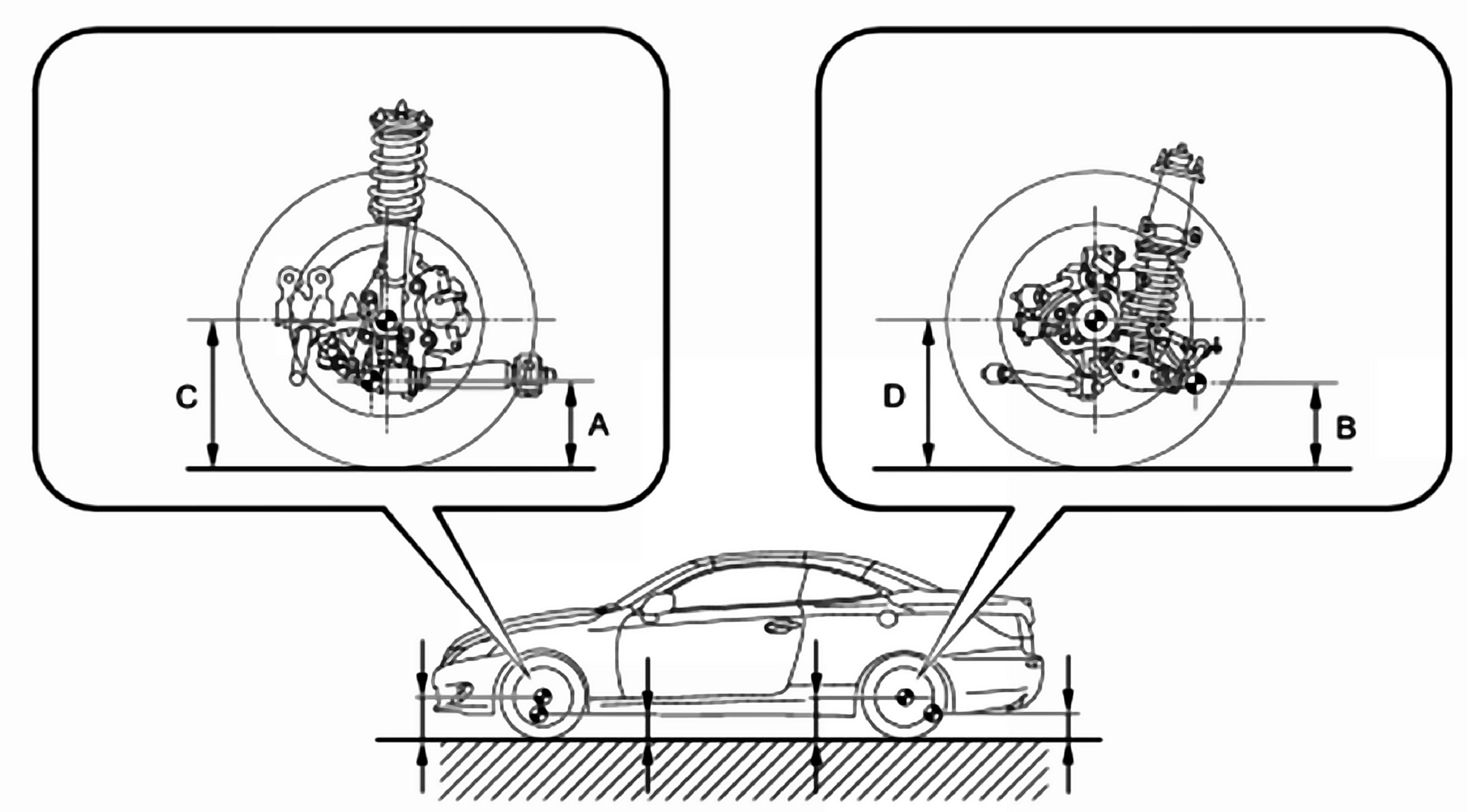 C
A
D
B