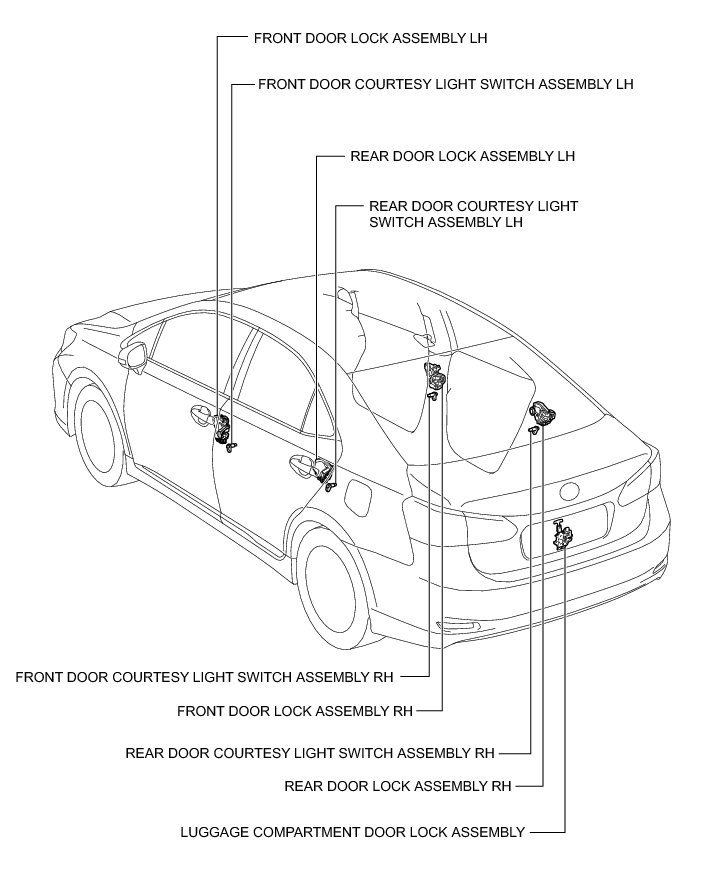 FRONT DOOR LOCK ASSEMBLY LH

FRONT DOOR COURTESY LIGHT SWITCH ASSEMBLY LH

REAR DOOR LOCK ASSEMBLY LH

REAR DOOR COURTESY LIGHT SWITCH ASSEMBLY LH

FRONT DOOR COURTESY LIGHT SWITCH ASSEMBLY RH

FRONT DOOR LOCK ASSEMBLY RH

REAR DOOR COURTESY LIGHT SWITCH ASSEMBLY RH

REAR DOOR LOCK ASSEMBLY RH

LUGGAGE COMPARTMENT DOOR LOCK ASSEMBLY