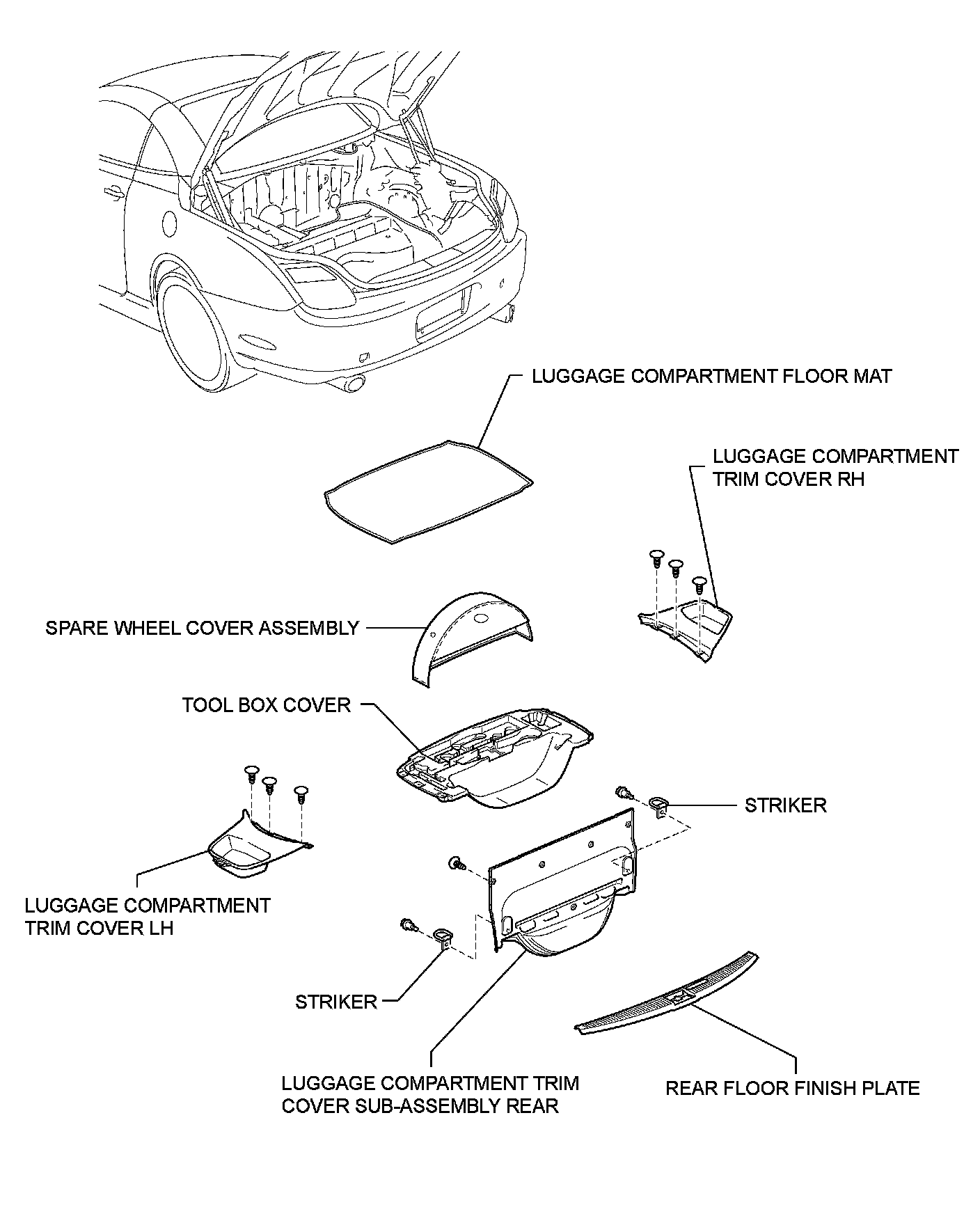 LUGGAGE COMPARTMENT FLOOR MAT

LUGGAGE COMPARTMENT TRIM COVER RH

SPARE WHEEL COVER ASSEMBLY

TOOL BOX COVER

STRIKER

LUGGAGE COMPARTMENT TRIM COVER LH

STRIKER

LUGGAGE COMPARTMENT TRIM COVER SUB-ASSEMBLY REAR

REAR FLOOR FINISH PLATE