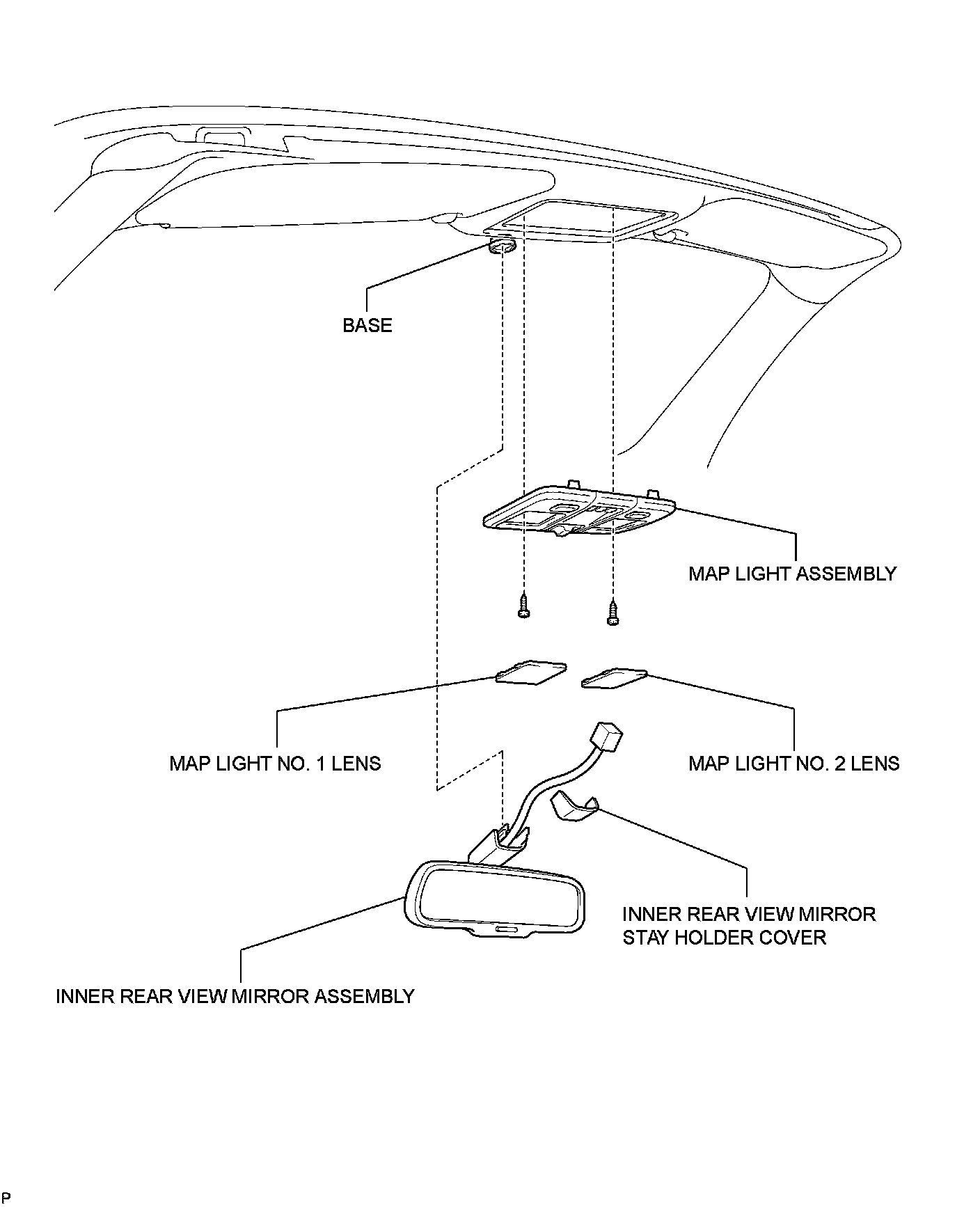 BASE

MAP LIGHT ASSEMBLY

MAP LIGHT NO. 1 LENS

MAP LIGHT NO. 2 LENS

INNER REAR VIEW MIRROR STAY HOLDER COVER

INNER REAR VIEW MIRROR ASSEMBLY

P