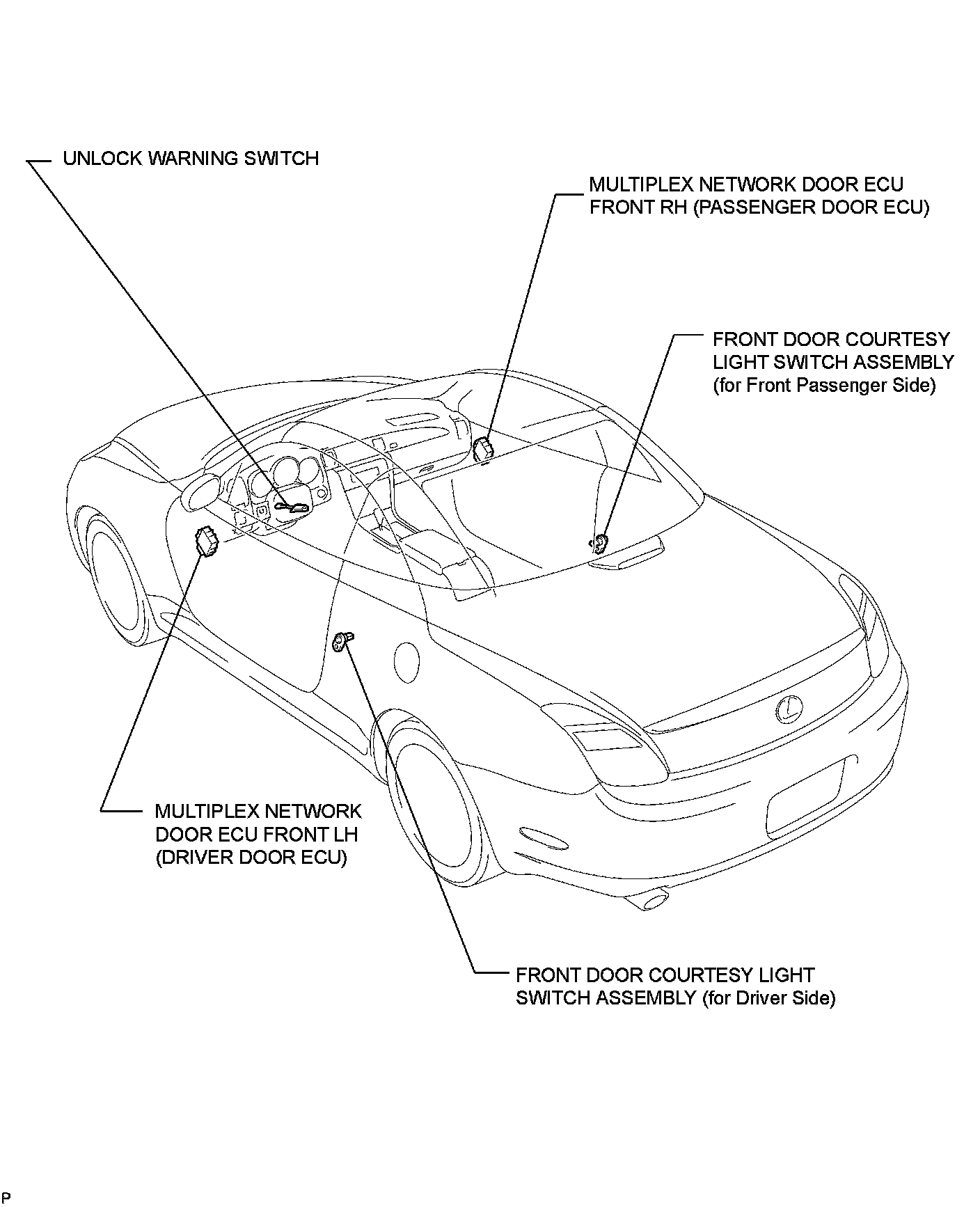 UNLOCK WARNING SWITCH

MULTIPLEX NETWORK DOOR ECU FRONT RH (PASSENGER DOOR ECU)

FRONT DOOR COURTESY LIGHT SWITCH ASSEMBLY (for Front Passenger Side)

MULTIPLEX NETWORK DOOR ECU FRONT LH (DRIVER DOOR ECU)

FRONT DOOR COURTESY LIGHT SWITCH ASSEMBLY (for Driver Side)

P