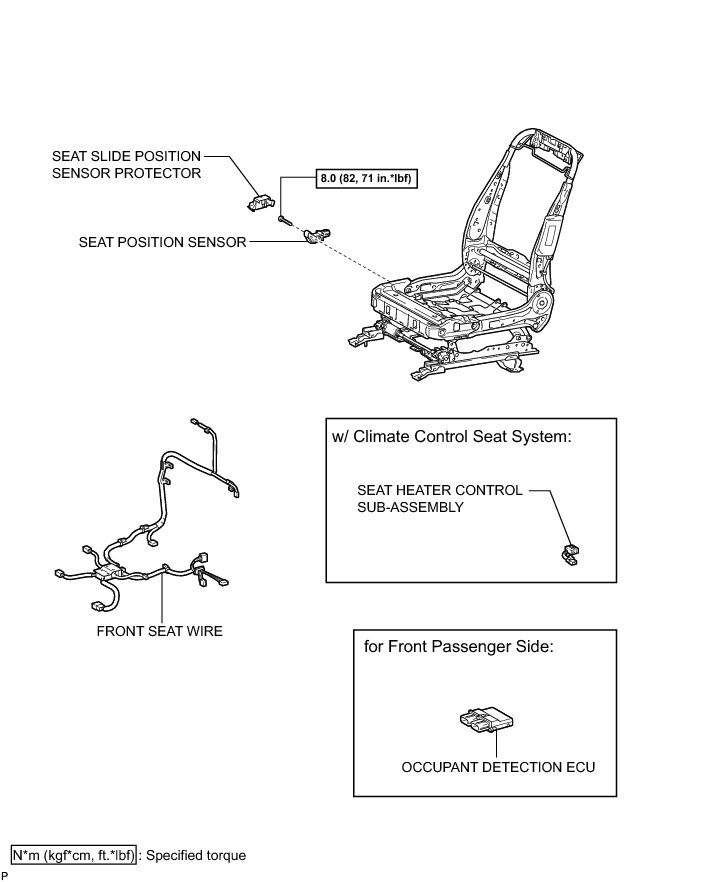 SEAT SLIDE POSITION SENSOR PROTECTOR

8.0 (82, 71 in.*lbf)

SEAT POSITION SENSOR

w/ Climate Control Seat System:

SEAT HEATER CONTROL SUB-ASSEMBLY

FRONT SEAT WIRE

for Front Passenger Side:

OCCUPANT DETECTION ECU

N*m (kgf*cm, ft.*lbf) : Specified torque

P