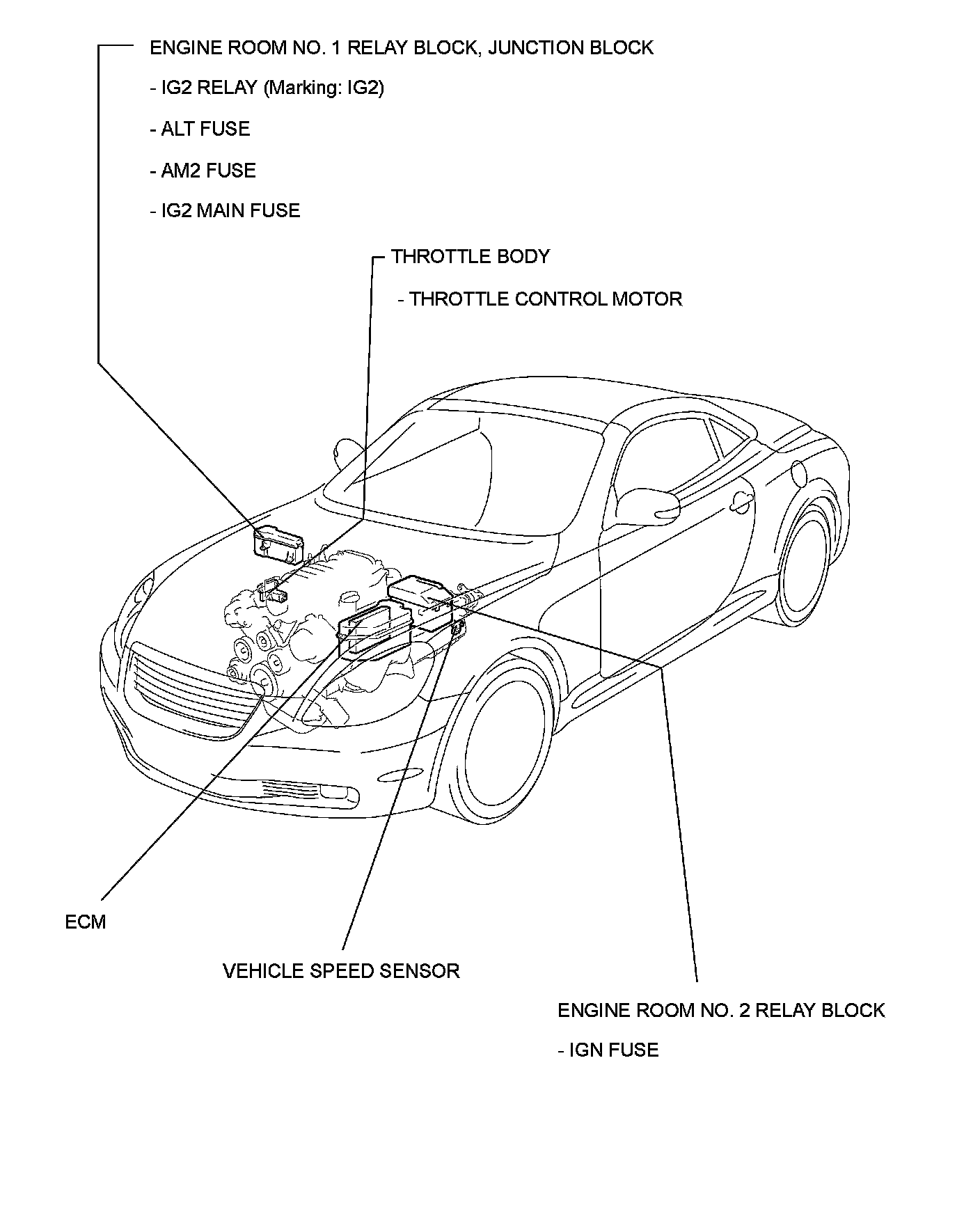 ENGINE ROOM NO. 1 RELAY BLOCK, JUNCTION BLOCK

- IG2 RELAY (Marking: IG2)

- ALT FUSE

- AM2 FUSE

- IG2 MAIN FUSE

THROTTLE BODY

- THROTTLE CONTROL MOTOR

ECM

VEHICLE SPEED SENSOR

ENGINE ROOM NO. 2 RELAY BLOCK

- IGN FUSE