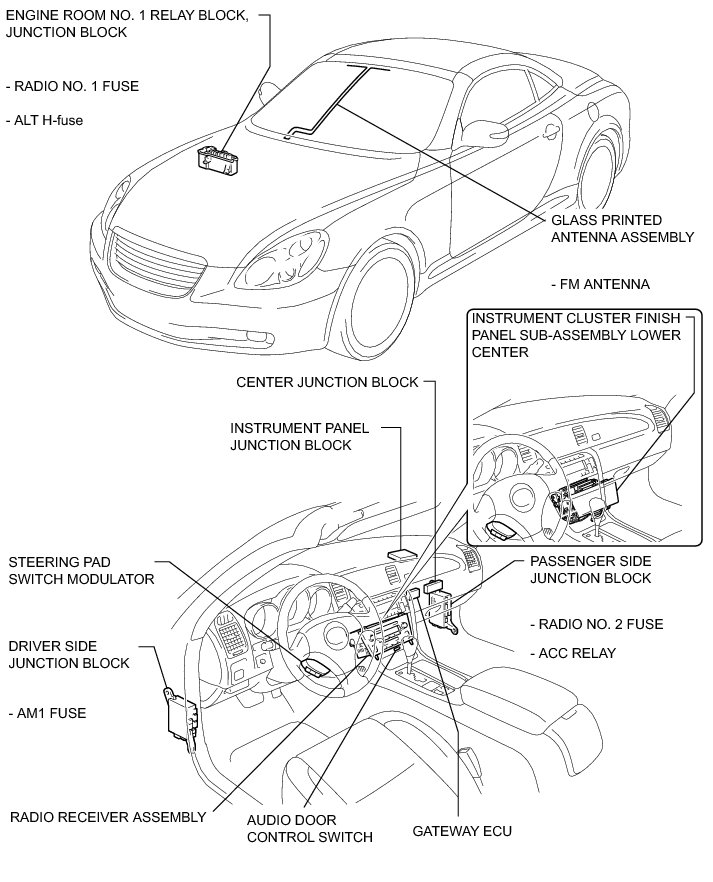 ENGINE ROOM NO. 1 RELAY BLOCK, JUNCTION BLOCK

- RADIO NO. 1 FUSE

- ALT H-fuse

GLASS PRINTED ANTENNA ASSEMBLY

- FM ANTENNA

INSTRUMENT CLUSTER FINISH PANEL SUB-ASSEMBLY LOWER CENTER

CENTER JUNCTION BLOCK

INSTRUMENT PANEL JUNCTION BLOCK

STEERING PAD SWITCH MODULATOR

PASSENGER SIDE JUNCTION BLOCK

- RADIO NO. 2 FUSE

- ACC RELAY

DRIVER SIDE JUNCTION BLOCK

- AM1 FUSE

RADIO RECEIVER ASSEMBLY

AUDIO DOOR CONTROL SWITCH

GATEWAY ECU