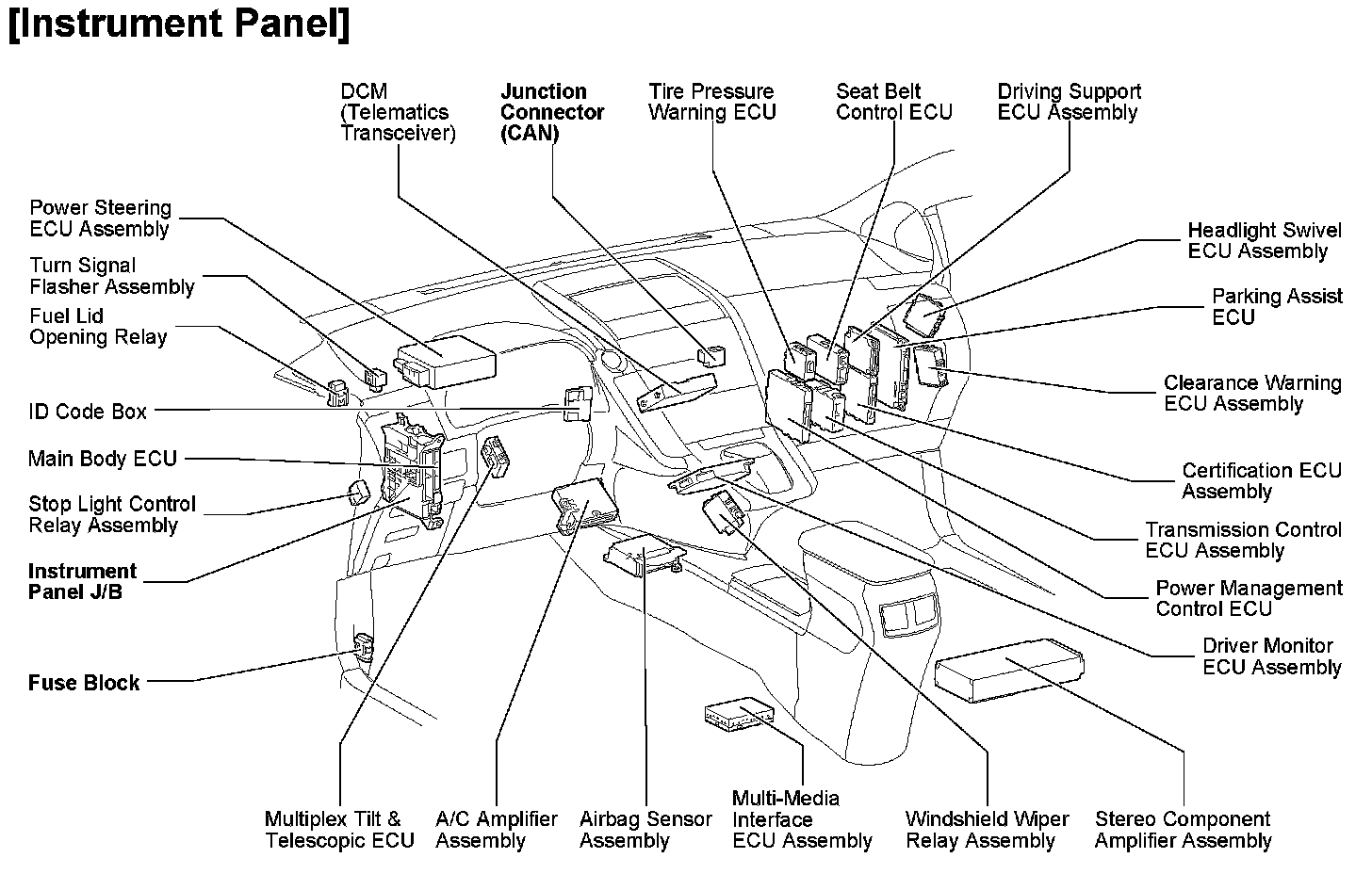 [Instrument Panel]

DCM (Telematics Transceiver)

Junction Connector (CAN)

Tire Pressure Warning ECU

Seat Belt Control ECU

Driving Support ECU Assembly

Power Steering ECU Assembly

Turn Signal Flasher Assembly

Fuel Lid Opening Relay

ID Code Box

Main Body ECU

Stop Light Control Relay Assembly

Instrument Panel J/B

Fuse Block

Headlight Swivel ECU Assembly

Parking Assist ECU

Clearance Warning ECU Assembly

Certification ECU Assembly

Transmission Control ECU Assembly

Power Management Control ECU

Driver Monitor ECU Assembly

Multiplex Tilt & Telescopic ECU

A/C Amplifier Assembly

Airbag Sensor Assembly

Multi-Media Interface ECU Assembly

Windshield Wiper Relay Assembly

Stereo Component Amplifier Assembly