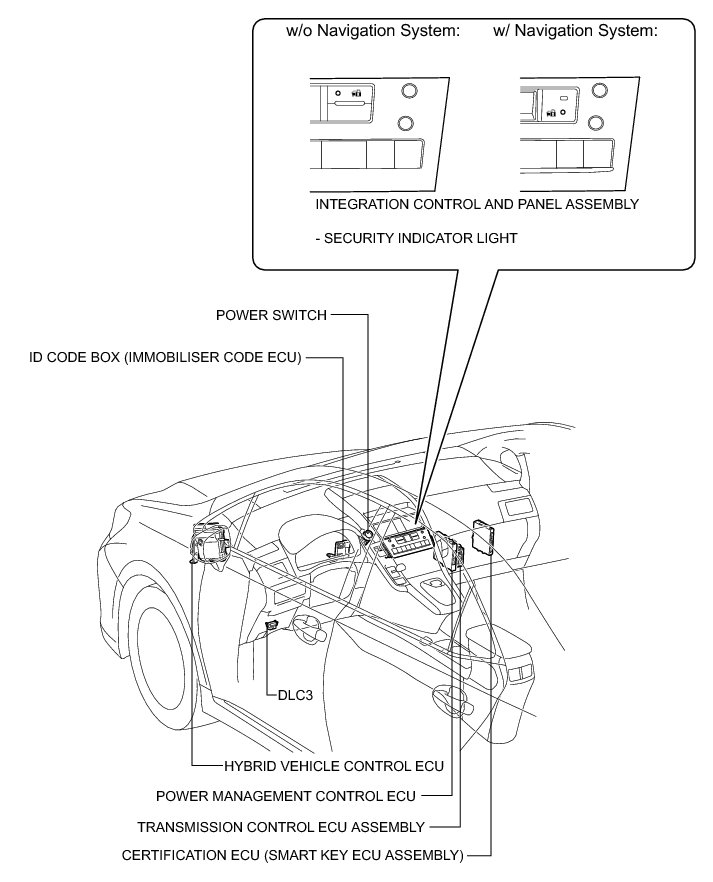 w/o Navigation System:

w/ Navigation System:

INTEGRATION CONTROL AND PANEL ASSEMBLY

- SECURITY INDICATOR LIGHT

POWER SWITCH

ID CODE BOX (IMMOBILISER CODE ECU)

DLC3

HYBRID VEHICLE CONTROL ECU

POWER MANAGEMENT CONTROL ECU

TRANSMISSION CONTROL ECU ASSEMBLY

CERTIFICATION ECU (SMART KEY ECU ASSEMBLY)