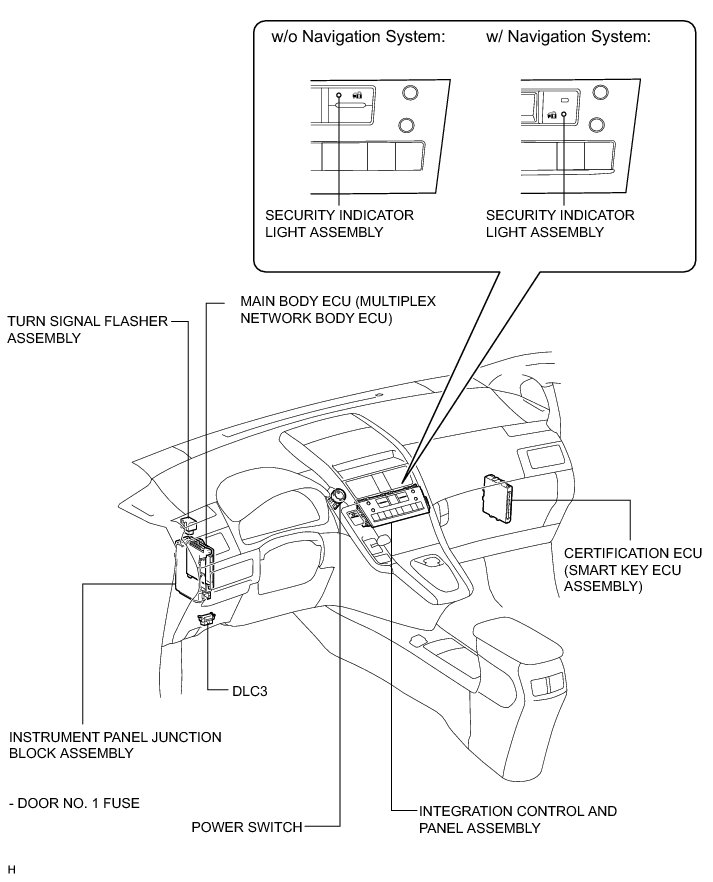 w/o Navigation System:

w/ Navigation System:

SECURITY INDICATOR LIGHT ASSEMBLY

SECURITY INDICATOR LIGHT ASSEMBLY

TURN SIGNAL FLASHER ASSEMBLY

MAIN BODY ECU (MULTIPLEX NETWORK BODY ECU)

CERTIFICATION ECU (SMART KEY ECU ASSEMBLY)

DLC3

INSTRUMENT PANEL JUNCTION BLOCK ASSEMBLY

- DOOR NO. 1 FUSE

POWER SWITCH

INTEGRATION CONTROL AND PANEL ASSEMBLY

H