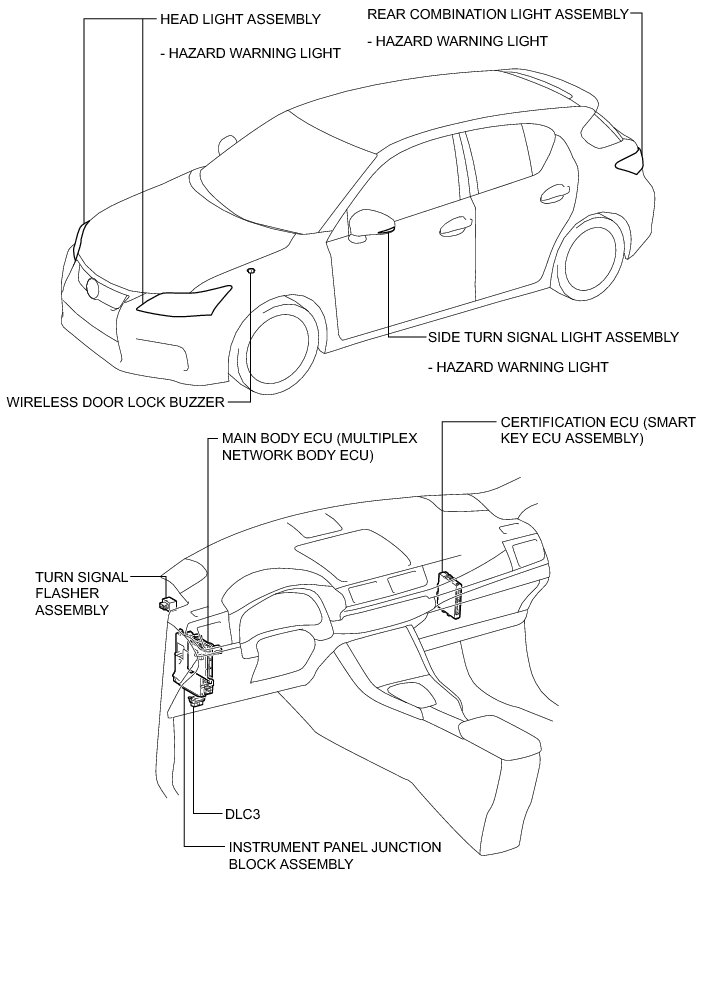 HEAD LIGHT ASSEMBLY

- HAZARD WARNING LIGHT

REAR COMBINATION LIGHT ASSEMBLY

- HAZARD WARNING LIGHT

SIDE TURN SIGNAL LIGHT ASSEMBLY

- HAZARD WARNING LIGHT

WIRELESS DOOR LOCK BUZZER

MAIN BODY ECU (MULTIPLEX NETWORK BODY ECU)

CERTIFICATION ECU (SMART KEY ECU ASSEMBLY)

TURN SIGNAL FLASHER ASSEMBLY

DLC3

INSTRUMENT PANEL JUNCTION BLOCK ASSEMBLY