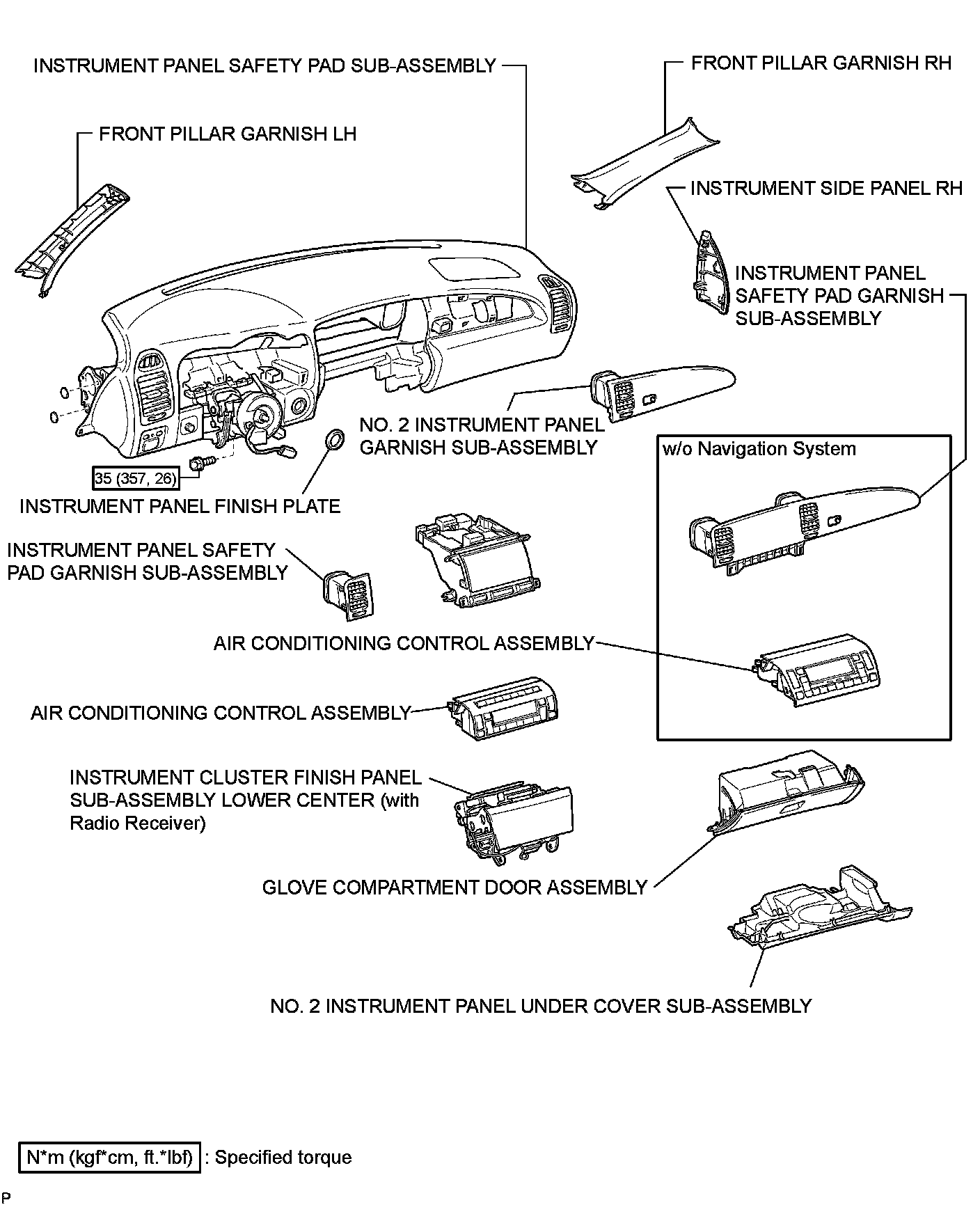 INSTRUMENT PANEL SAFETY PAD SUB-ASSEMBLY

FRONT PILLAR GARNISH RH

FRONT PILLAR GARNISH LH

INSTRUMENT SIDE PANEL RH

INSTRUMENT PANEL SAFETY PAD GARNISH SUB-ASSEMBLY

NO. 2 INSTRUMENT PANEL GARNISH SUB-ASSEMBLY

w/o Navigation System

35 (357, 26)

INSTRUMENT PANEL FINISH PLATE

INSTRUMENT PANEL SAFETY PAD GARNISH SUB-ASSEMBLY

AIR CONDITIONING CONTROL ASSEMBLY

AIR CONDITIONING CONTROL ASSEMBLY

INSTRUMENT CLUSTER FINISH PANEL SUB-ASSEMBLY LOWER CENTER (with Radio Receiver)

GLOVE COMPARTMENT DOOR ASSEMBLY

NO. 2 INSTRUMENT PANEL UNDER COVER SUB-ASSEMBLY

N*m (kgf*cm, ft.*lbf) : Specified torque

P