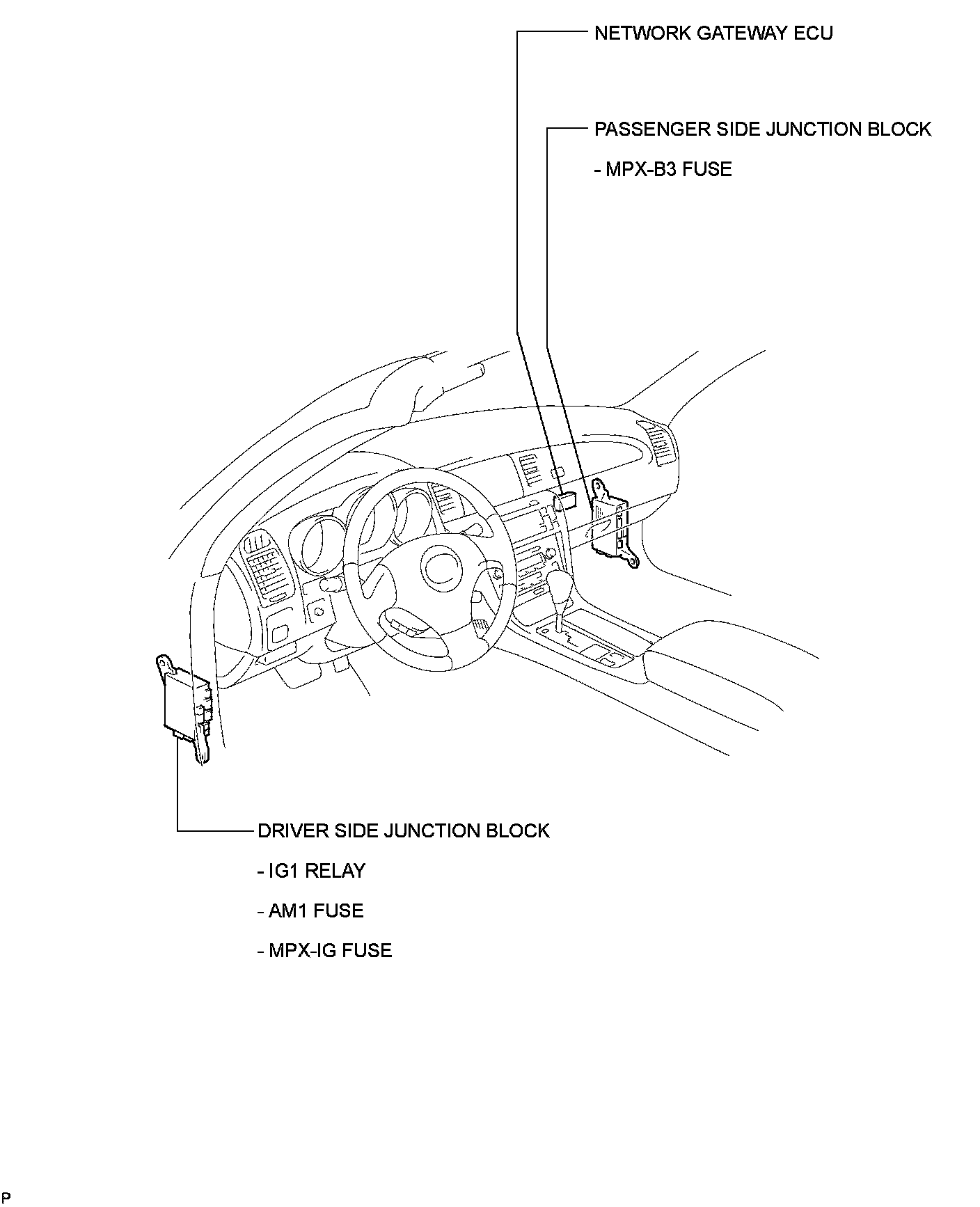 NETWORK GATEWAY ECU

PASSENGER SIDE JUNCTION BLOCK

- MPX-B3 FUSE

DRIVER SIDE JUNCTION BLOCK

- IG1 RELAY

- AM1 FUSE

- MPX-IG FUSE

P