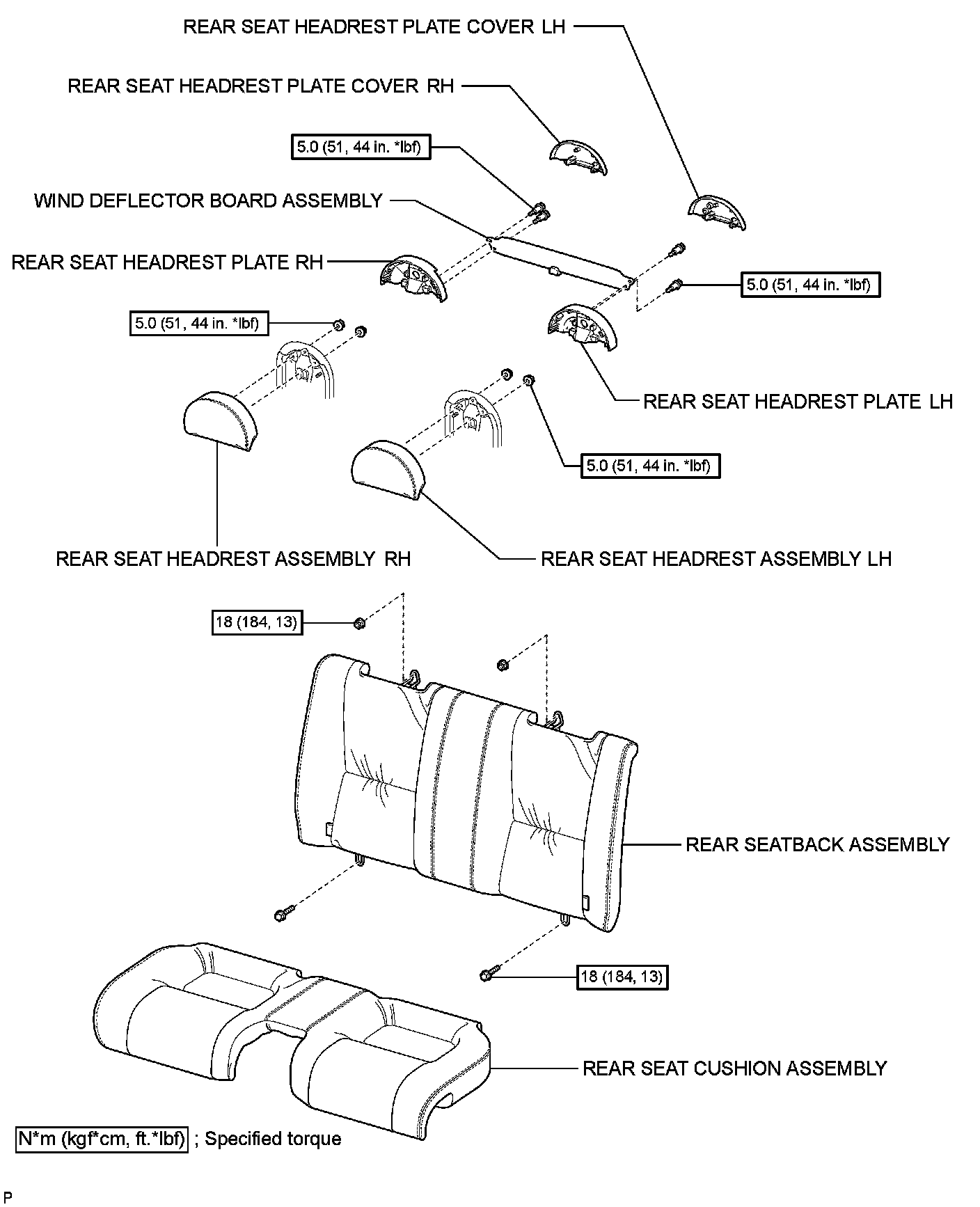 REAR SEAT HEADREST PLATE COVER LH

REAR SEAT HEADREST PLATE COVER RH

5.0 (51, 44 in. *lbf)

WIND DEFLECTOR BOARD ASSEMBLY

REAR SEAT HEADREST PLATE RH

5.0 (51, 44 in. *lbf)

5.0 (51, 44 in. *lbf)

REAR SEAT HEADREST PLATE LH

5.0 (51, 44 in. *lbf)

REAR SEAT HEADREST ASSEMBLY RH

REAR SEAT HEADREST ASSEMBLY LH

18 (184, 13)

REAR SEATBACK ASSEMBLY

18 (184, 13)

REAR SEAT CUSHION ASSEMBLY

N*m (kgf*cm, ft.*lbf) ; Specified torque

P