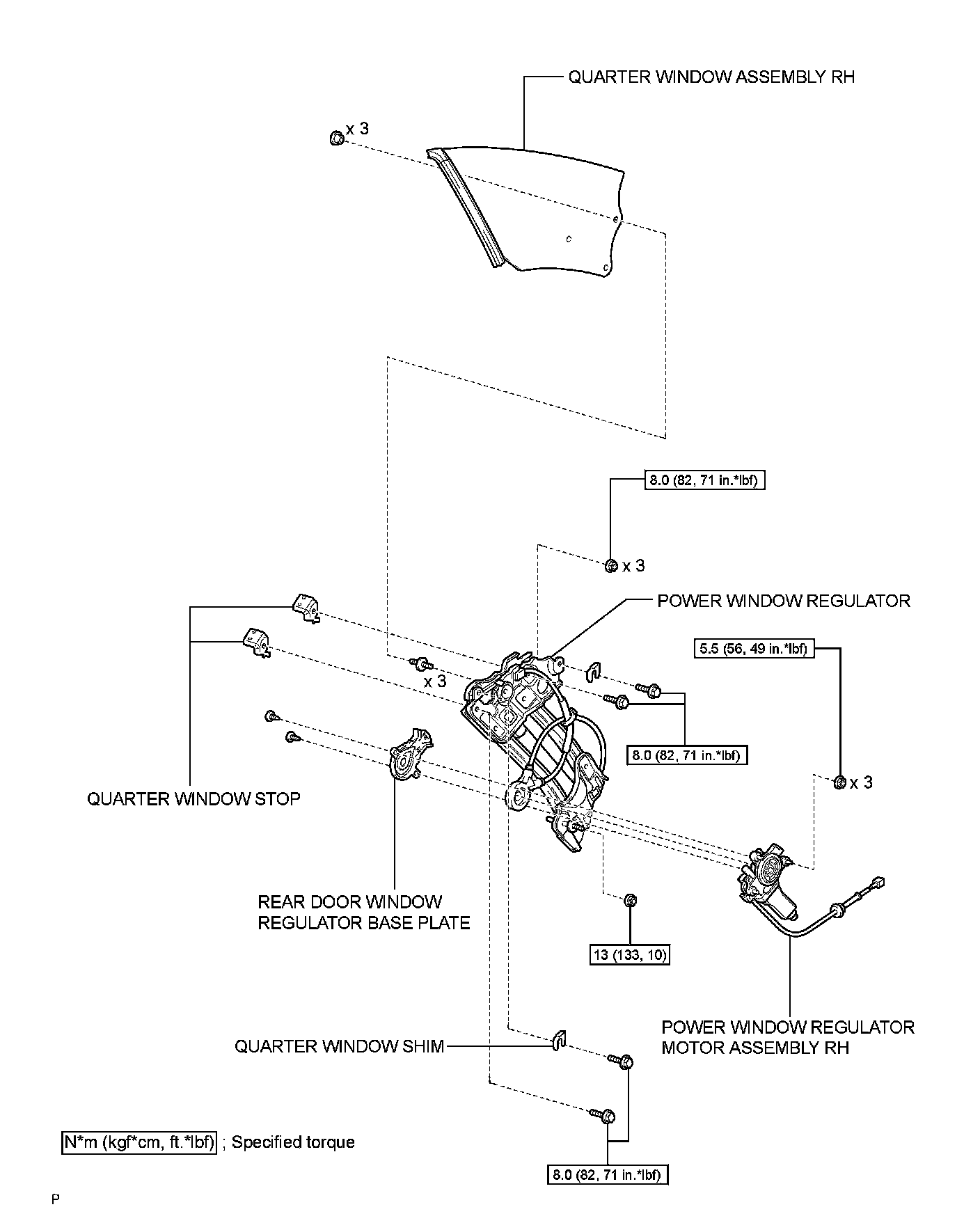 QUARTER WINDOW ASSEMBLY RH

x 3

8.0 (82, 71 in.*lbf)

x 3

POWER WINDOW REGULATOR

5.5 (56, 49 in.*lbf)

x 3

8.0 (82, 71 in.*lbf)

x 3

QUARTER WINDOW STOP

REAR DOOR WINDOW REGULATOR BASE PLATE

13 (133, 10)

POWER WINDOW REGULATOR MOTOR ASSEMBLY RH

QUARTER WINDOW SHIM

N*m (kgf*cm, ft.*lbf) ; Specified torque

8.0 (82, 71 in.*lbf)

P