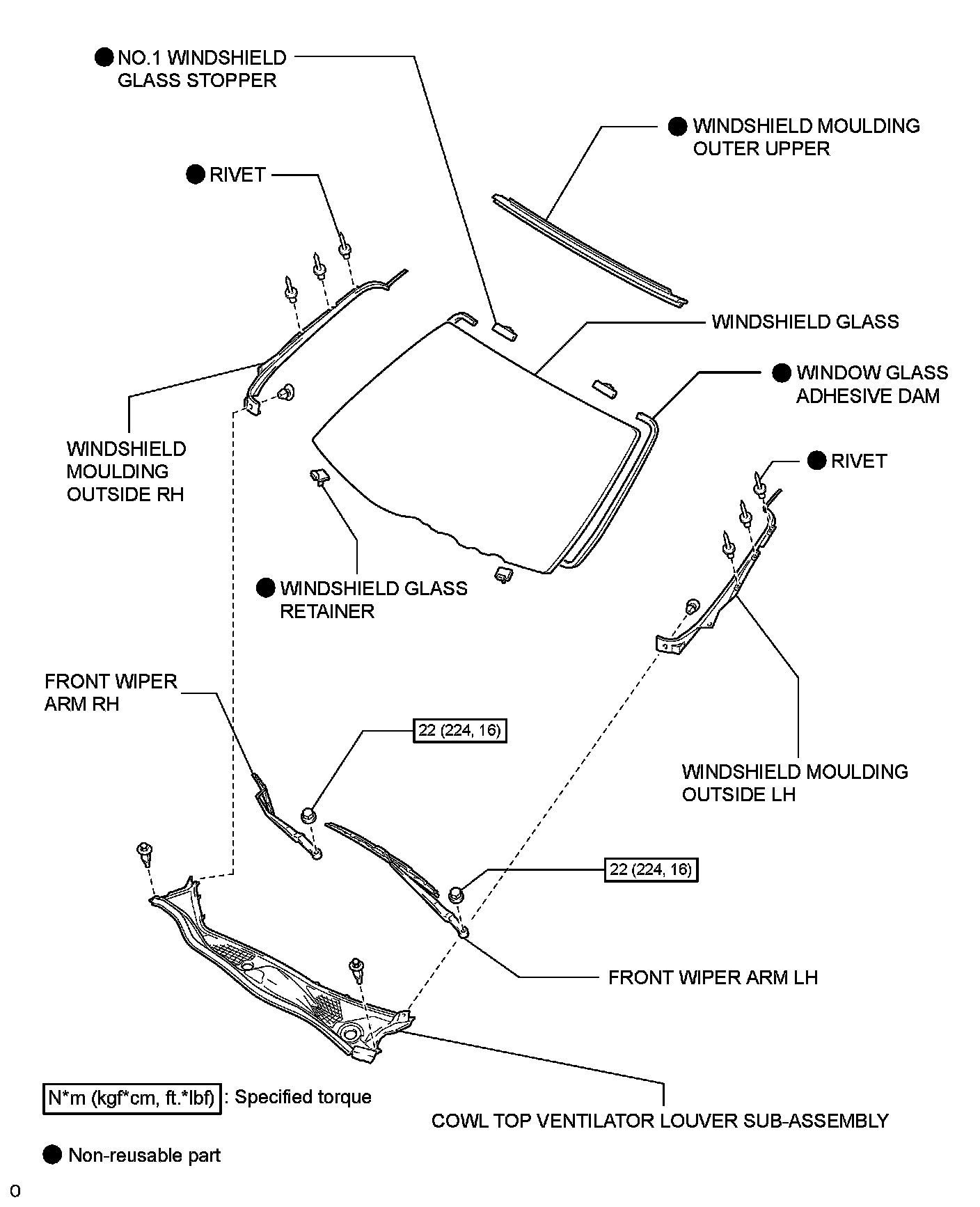 ● NO.1 WINDSHIELD GLASS STOPPER

● WINDSHIELD MOULDING OUTER UPPER

● RIVET

WINDSHIELD GLASS

● WINDOW GLASS ADHESIVE DAM

WINDSHIELD MOULDING OUTSIDE RH

● RIVET

● WINDSHIELD GLASS RETAINER

FRONT WIPER ARM RH

22 (224, 16)

WINDSHIELD MOULDING OUTSIDE LH

22 (224, 16)

FRONT WIPER ARM LH

N*m (kgf*cm, ft.*lbf) : Specified torque

COWL TOP VENTILATOR LOUVER SUB-ASSEMBLY

● Non-reusable part

0