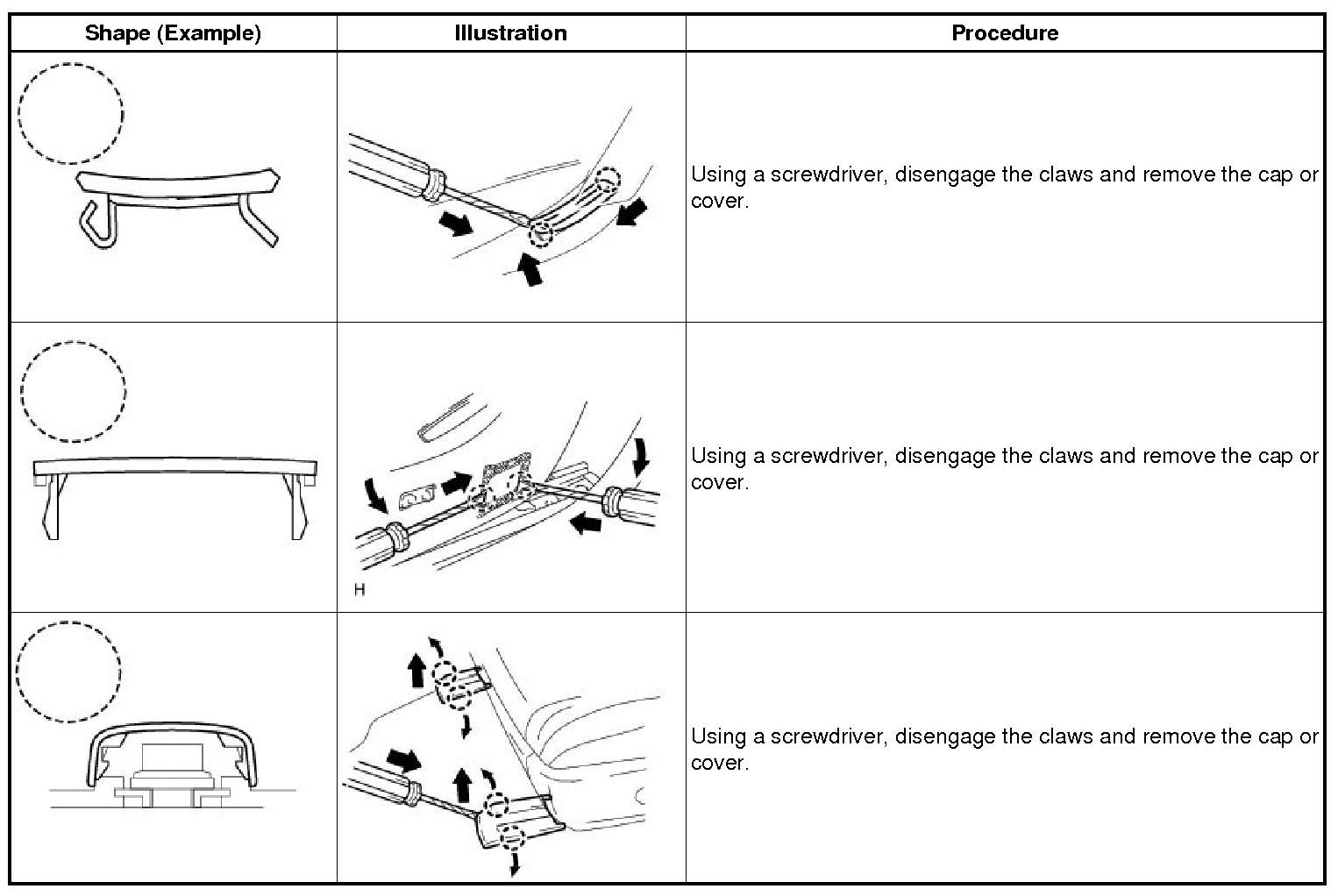 | Shape (Example) | Illustration | Procedure |
|---|---|---|
| | | Using a screwdriver, disengage the claws and remove the cap or cover. |
| | H | Using a screwdriver, disengage the claws and remove the cap or cover. |
| | | Using a screwdriver, disengage the claws and remove the cap or cover. |