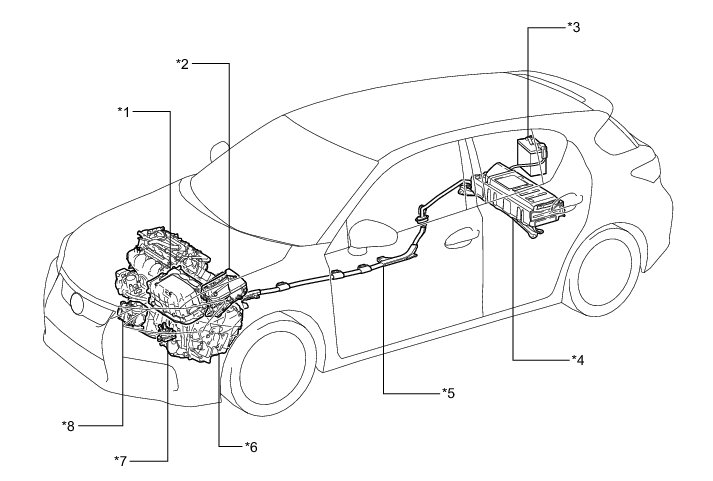 *3
*2
*1
*4
*5
*8
*6
*7