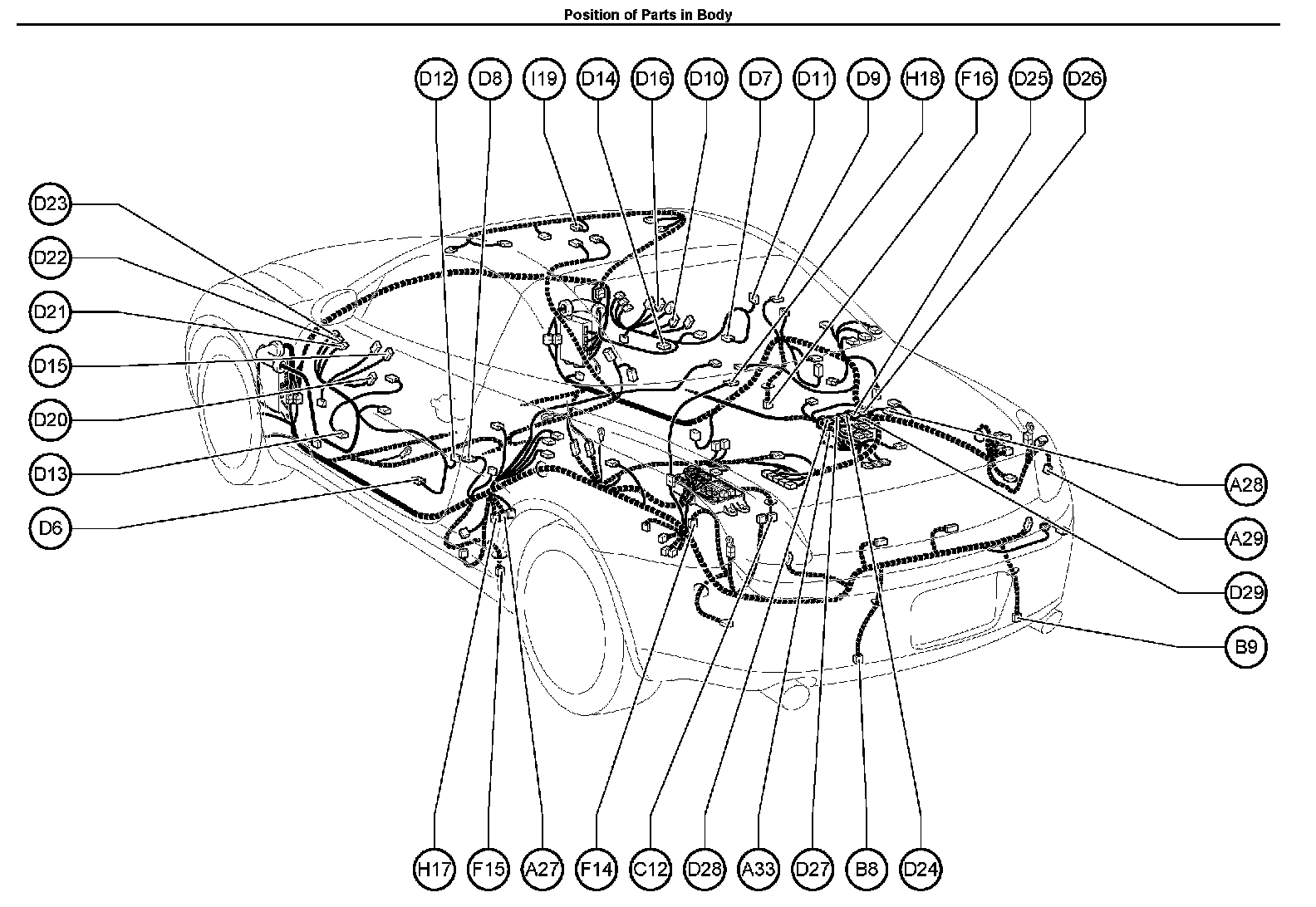 Position of Parts in Body

D12 D8 I19 D14 D16 D10 D7 D11 D9 H18 F16 D25 D26

D23
D22
D21
D15
D20
D13
D6

A28
A29
D29
B9

H17 F15 A27 F14 C12 D28 A33 D27 B8 D24