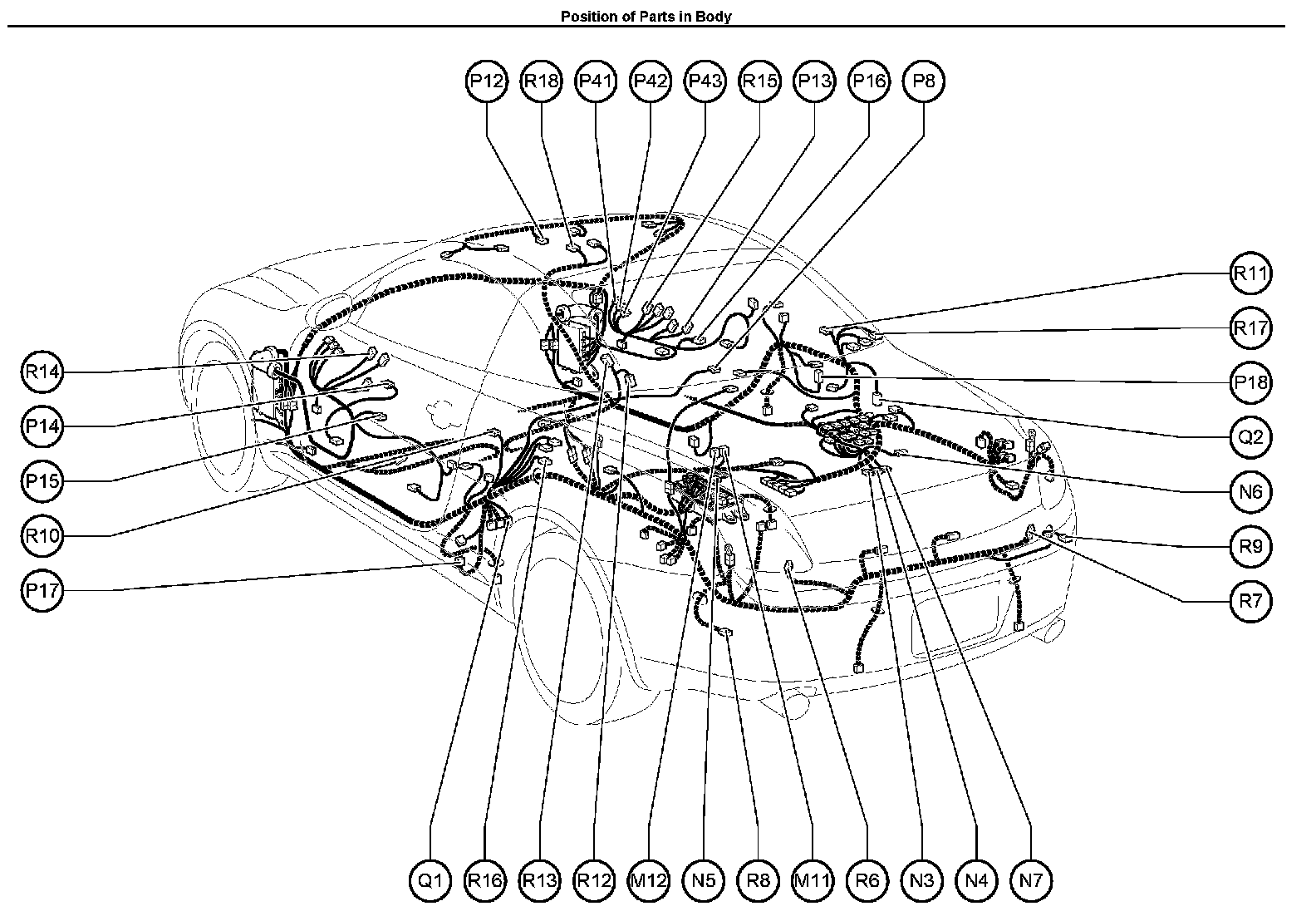 Position of Parts in Body

P12 R18 P41 P42 P43 R15 P13 P16 P8

R14
P14
P15
R10
P17

R11
R17
P18
Q2
N6
R9
R7

Q1 R16 R13 R12 M12 N5 R8 M11 R6 N3 N4 N7