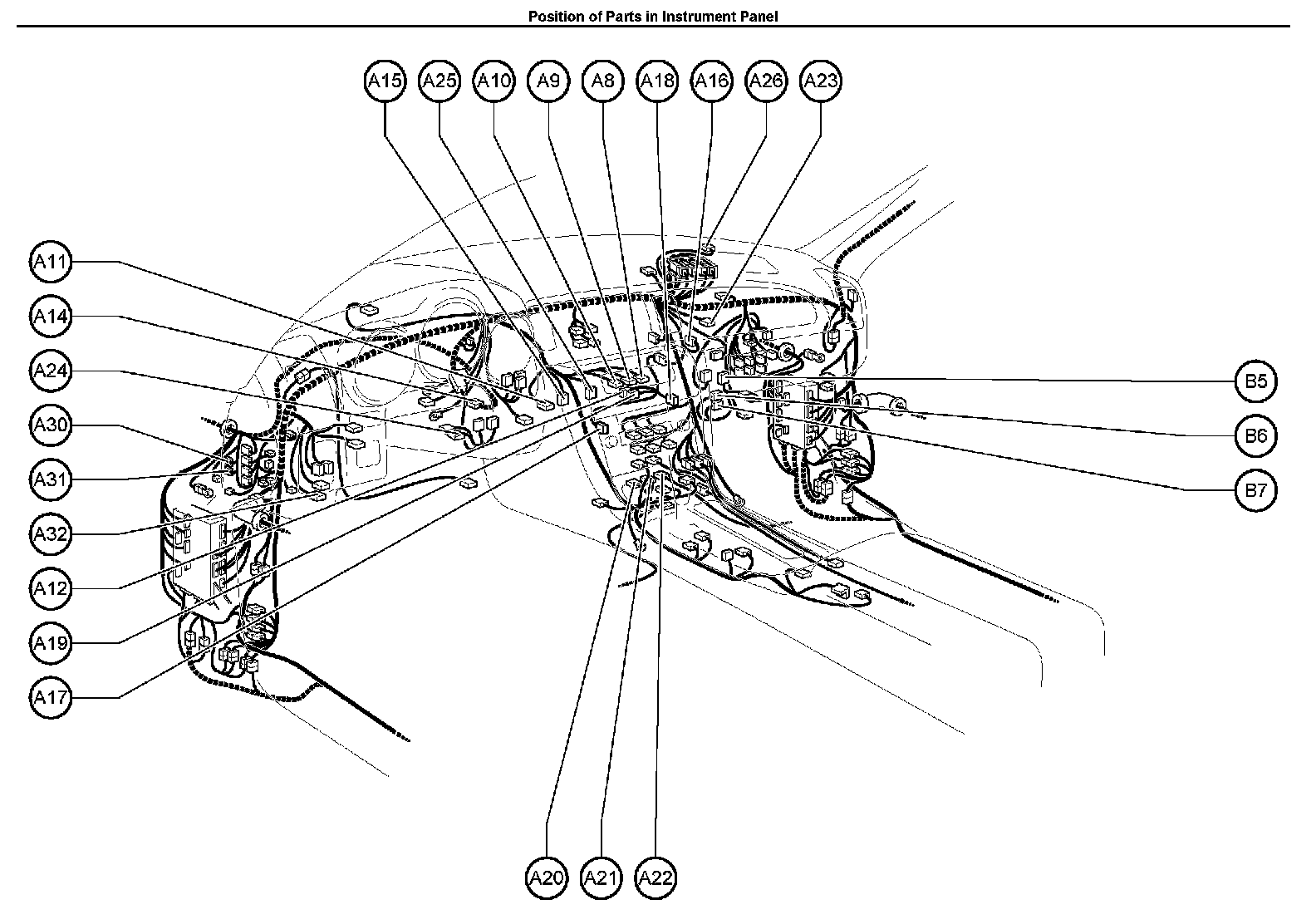 Position of Parts in Instrument Panel

A15 A25 A10 A9 A8 A18 A16 A26 A23

A11

A14

A24

A30

A31

A32

A12

A19

A17

B5

B6

B7

A20 A21 A22