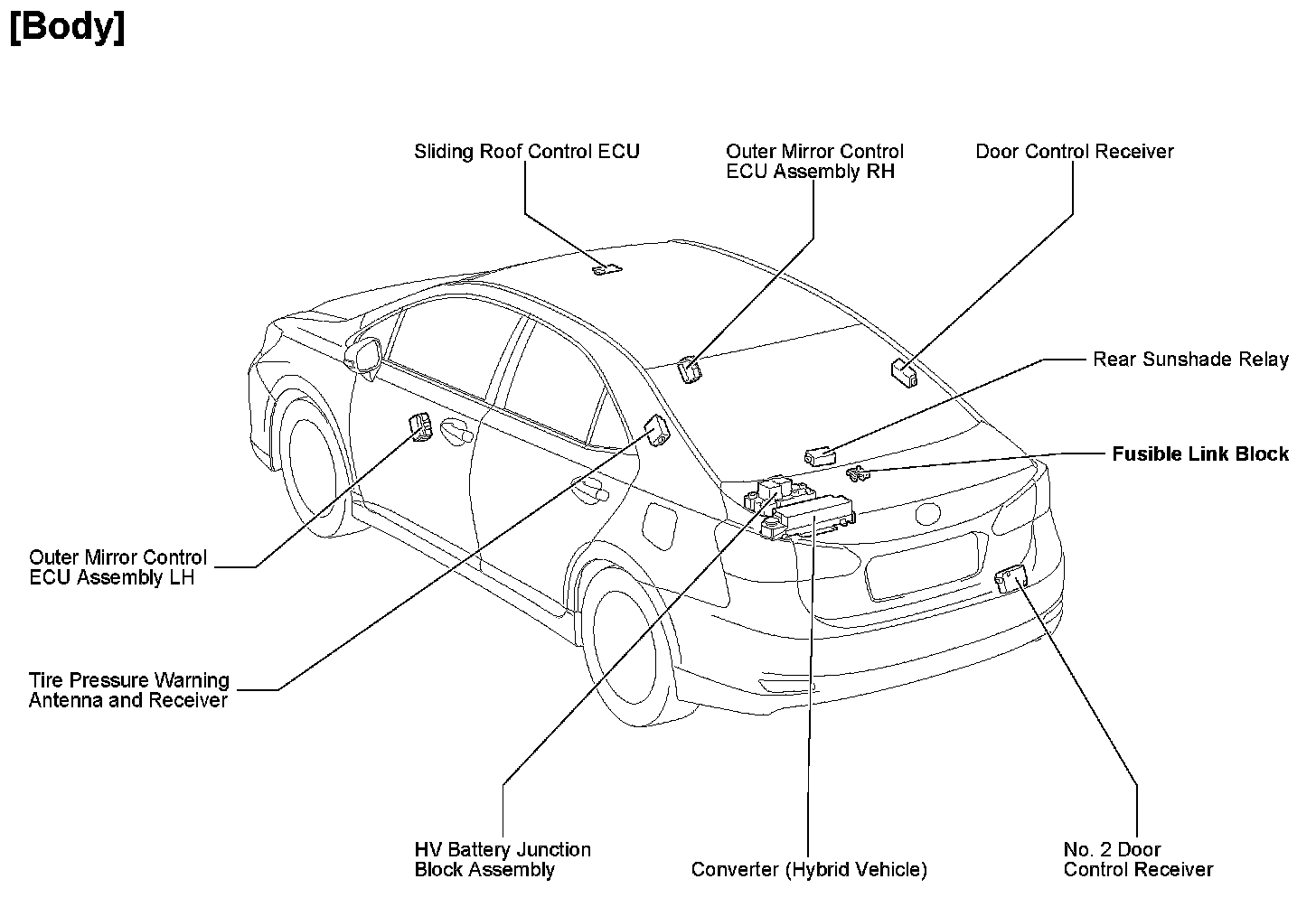 [Body]

Sliding Roof Control ECU

Outer Mirror Control ECU Assembly RH

Door Control Receiver

Rear Sunshade Relay

Fusible Link Block

Outer Mirror Control ECU Assembly LH

Tire Pressure Warning Antenna and Receiver

HV Battery Junction Block Assembly

Converter (Hybrid Vehicle)

No. 2 Door Control Receiver