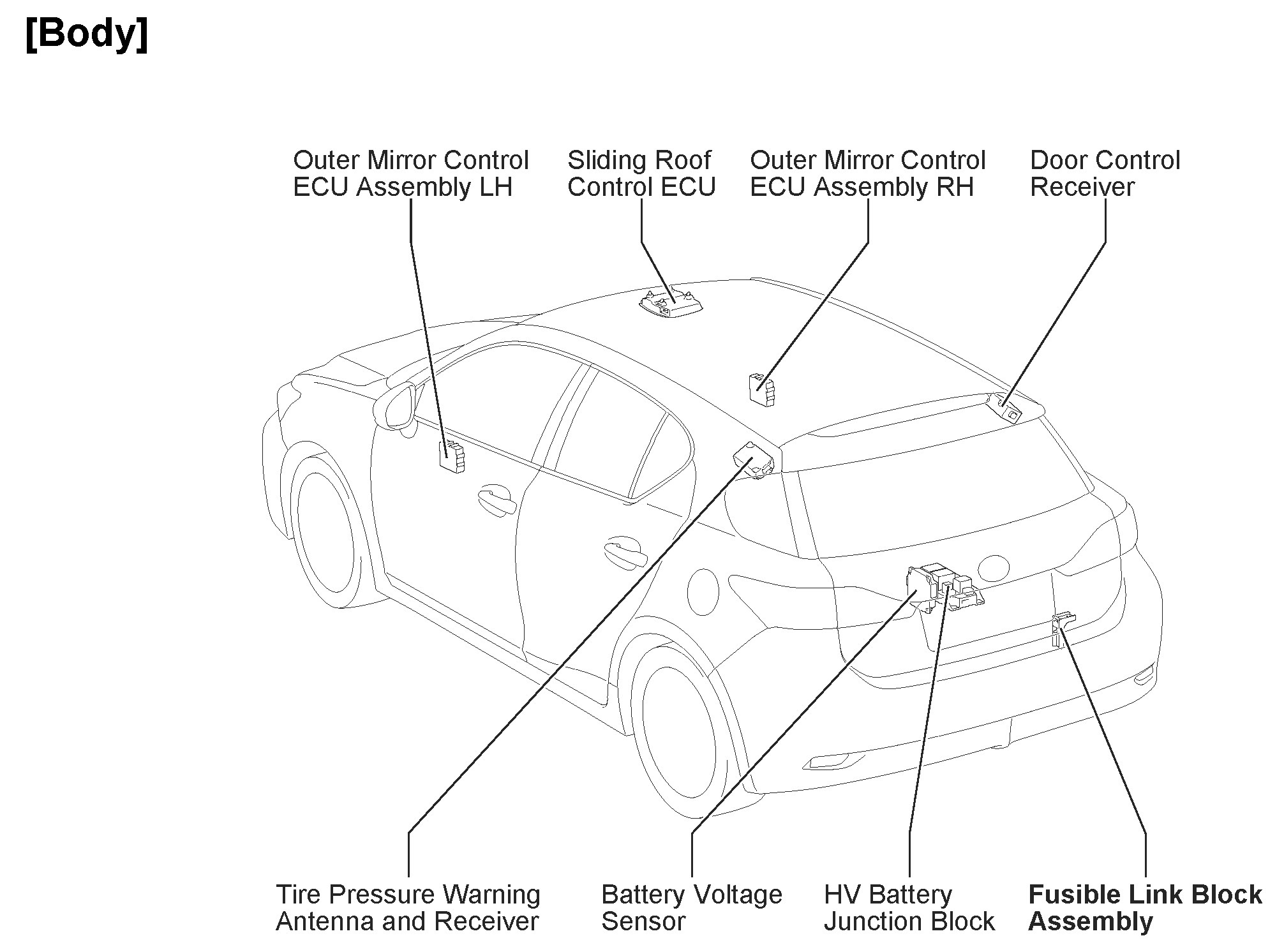 [Body]

Outer Mirror Control ECU Assembly LH

Sliding Roof Control ECU

Outer Mirror Control ECU Assembly RH

Door Control Receiver

Tire Pressure Warning Antenna and Receiver

Battery Voltage Sensor

HV Battery Junction Block

Fusible Link Block Assembly