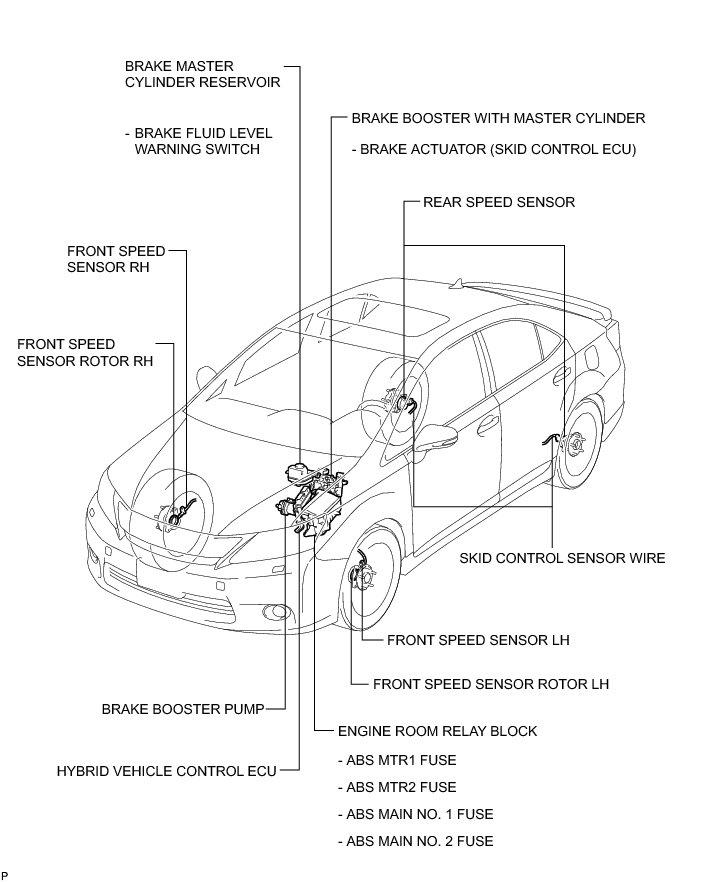 BRAKE MASTER CYLINDER RESERVOIR

- BRAKE FLUID LEVEL WARNING SWITCH

BRAKE BOOSTER WITH MASTER CYLINDER

- BRAKE ACTUATOR (SKID CONTROL ECU)

REAR SPEED SENSOR

FRONT SPEED SENSOR RH

FRONT SPEED SENSOR ROTOR RH

SKID CONTROL SENSOR WIRE

FRONT SPEED SENSOR LH

FRONT SPEED SENSOR ROTOR LH

BRAKE BOOSTER PUMP

ENGINE ROOM RELAY BLOCK

- ABS MTR1 FUSE

- ABS MTR2 FUSE

- ABS MAIN NO. 1 FUSE

- ABS MAIN NO. 2 FUSE

HYBRID VEHICLE CONTROL ECU

P