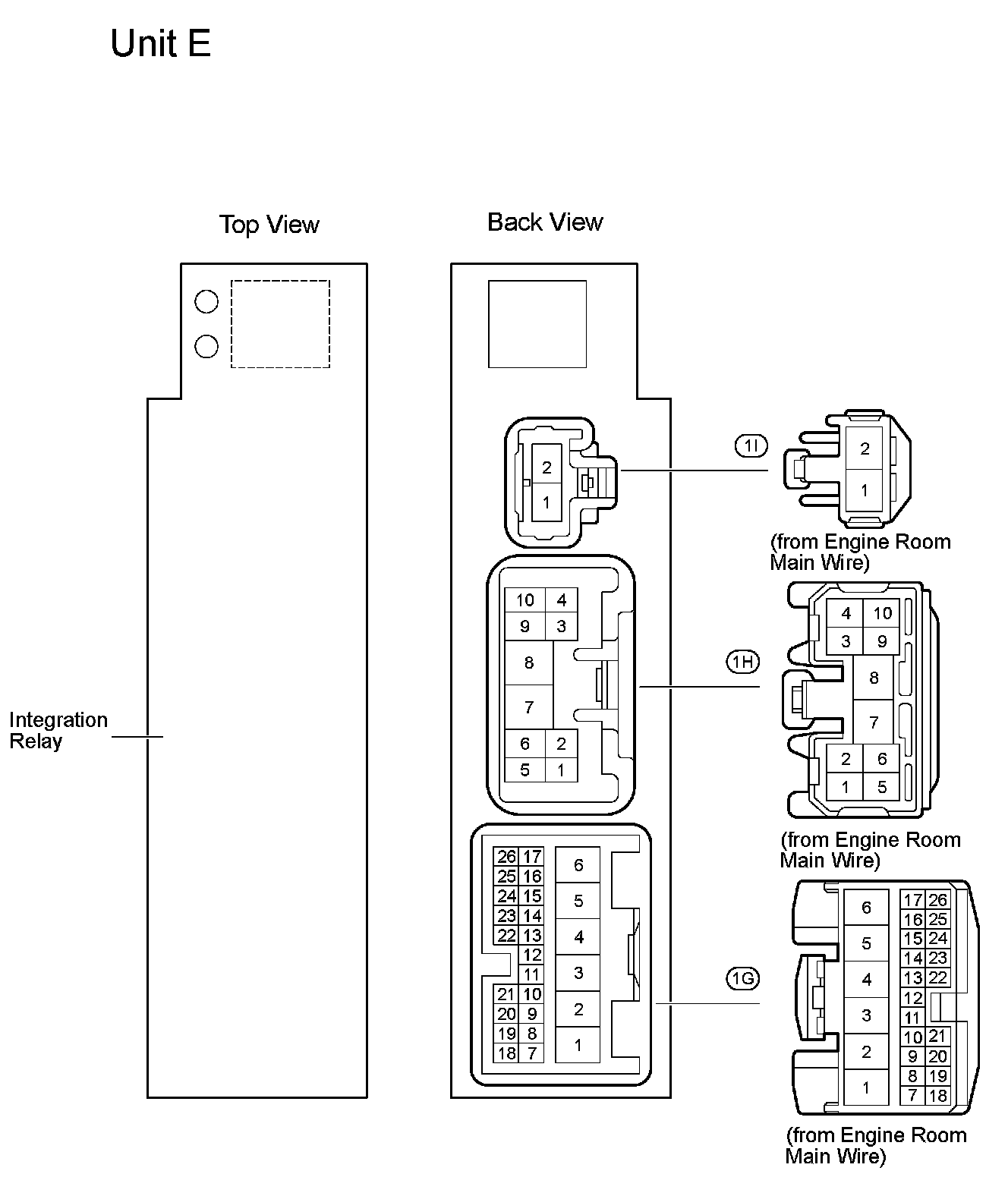 Unit E

Top View

Back View

Integration Relay

2
1

1I

2
1

(from Engine Room Main Wire)

10 4
9 3
8
7
6 2
5 1

1H

4 10
3 9
8
7
2 6
1 5

(from Engine Room Main Wire)

26 17
25 16
24 15
23 14
22 13
12
11
21 10
20 9
19 8
18 7

6
5
4
3
2
1

1G

6
5
4
3
2
1

17 26
16 25
15 24
14 23
13 22
12
11
10 21
9 20
8 19
7 18

(from Engine Room Main Wire)