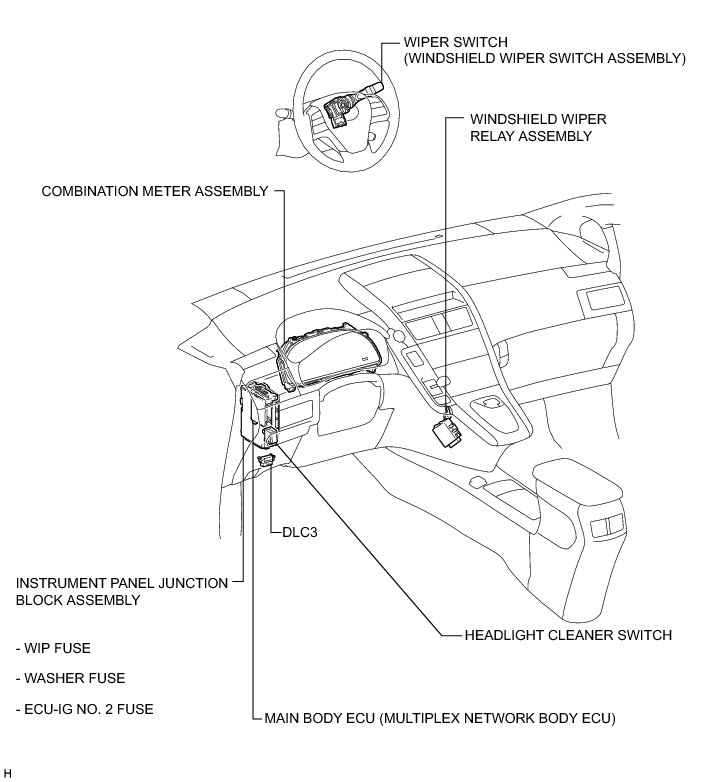 WIPER SWITCH
(WINDSHIELD WIPER SWITCH ASSEMBLY)

WINDSHIELD WIPER
RELAY ASSEMBLY

COMBINATION METER ASSEMBLY

DLC3

INSTRUMENT PANEL JUNCTION
BLOCK ASSEMBLY

- WIP FUSE

- WASHER FUSE

- ECU-IG NO. 2 FUSE

HEADLIGHT CLEANER SWITCH

MAIN BODY ECU (MULTIPLEX NETWORK BODY ECU)

H