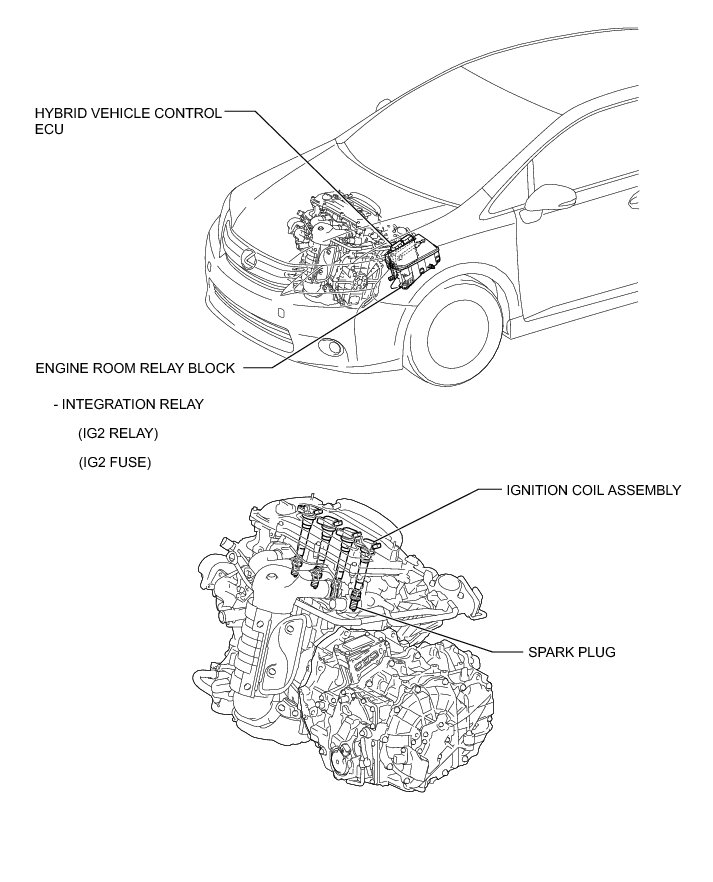 HYBRID VEHICLE CONTROL ECU

ENGINE ROOM RELAY BLOCK

- INTEGRATION RELAY

(IG2 RELAY)

(IG2 FUSE)

IGNITION COIL ASSEMBLY

SPARK PLUG