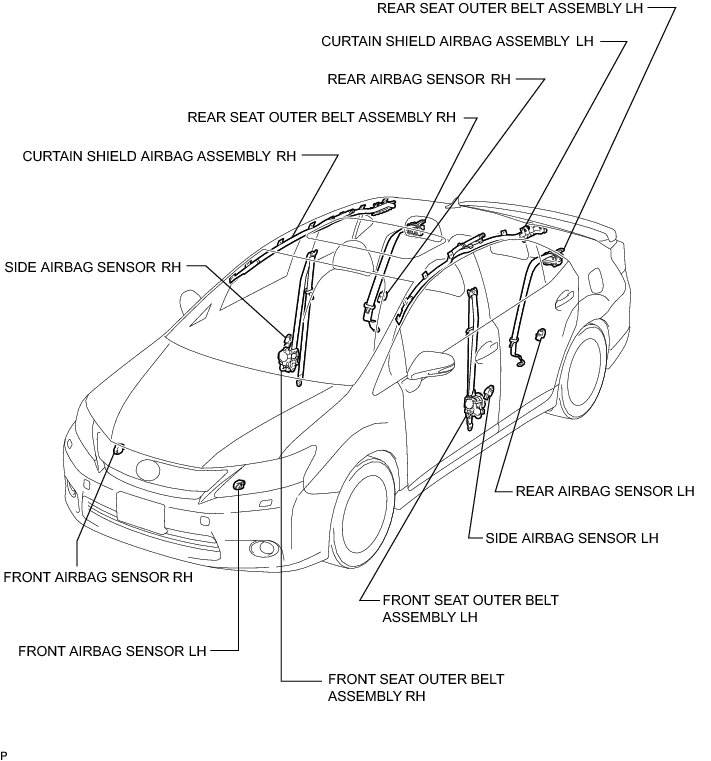 REAR SEAT OUTER BELT ASSEMBLY LH

CURTAIN SHIELD AIRBAG ASSEMBLY LH

REAR AIRBAG SENSOR RH

REAR SEAT OUTER BELT ASSEMBLY RH

CURTAIN SHIELD AIRBAG ASSEMBLY RH

SIDE AIRBAG SENSOR RH

REAR AIRBAG SENSOR LH

SIDE AIRBAG SENSOR LH

FRONT AIRBAG SENSOR RH

FRONT SEAT OUTER BELT ASSEMBLY LH

FRONT AIRBAG SENSOR LH

FRONT SEAT OUTER BELT ASSEMBLY RH

P