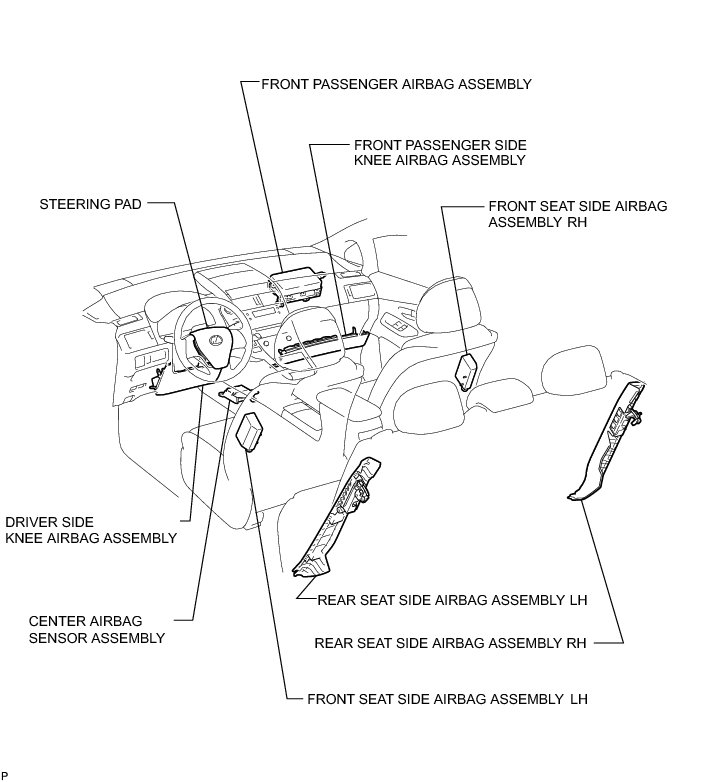 FRONT PASSENGER AIRBAG ASSEMBLY

FRONT PASSENGER SIDE KNEE AIRBAG ASSEMBLY

STEERING PAD

FRONT SEAT SIDE AIRBAG ASSEMBLY RH

DRIVER SIDE KNEE AIRBAG ASSEMBLY

CENTER AIRBAG SENSOR ASSEMBLY

REAR SEAT SIDE AIRBAG ASSEMBLY LH

REAR SEAT SIDE AIRBAG ASSEMBLY RH

FRONT SEAT SIDE AIRBAG ASSEMBLY LH

P