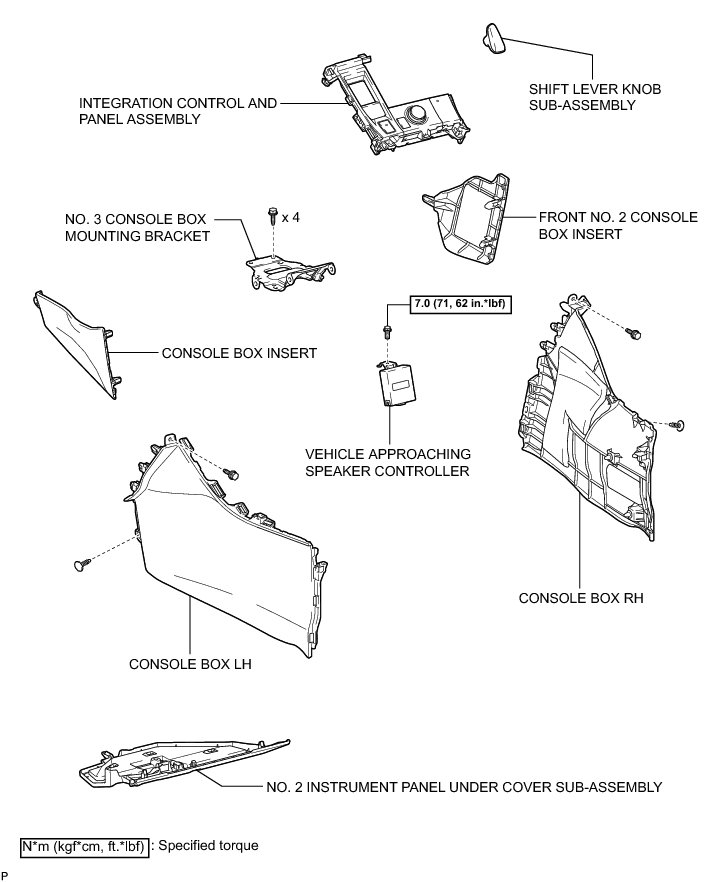 SHIFT LEVER KNOB SUB-ASSEMBLY

INTEGRATION CONTROL AND PANEL ASSEMBLY

NO. 3 CONSOLE BOX MOUNTING BRACKET

x 4

FRONT NO. 2 CONSOLE BOX INSERT

7.0 (71, 62 in.*lbf)

CONSOLE BOX INSERT

VEHICLE APPROACHING SPEAKER CONTROLLER

CONSOLE BOX RH

CONSOLE BOX LH

NO. 2 INSTRUMENT PANEL UNDER COVER SUB-ASSEMBLY

N*m (kgf*cm, ft.*lbf) : Specified torque

P