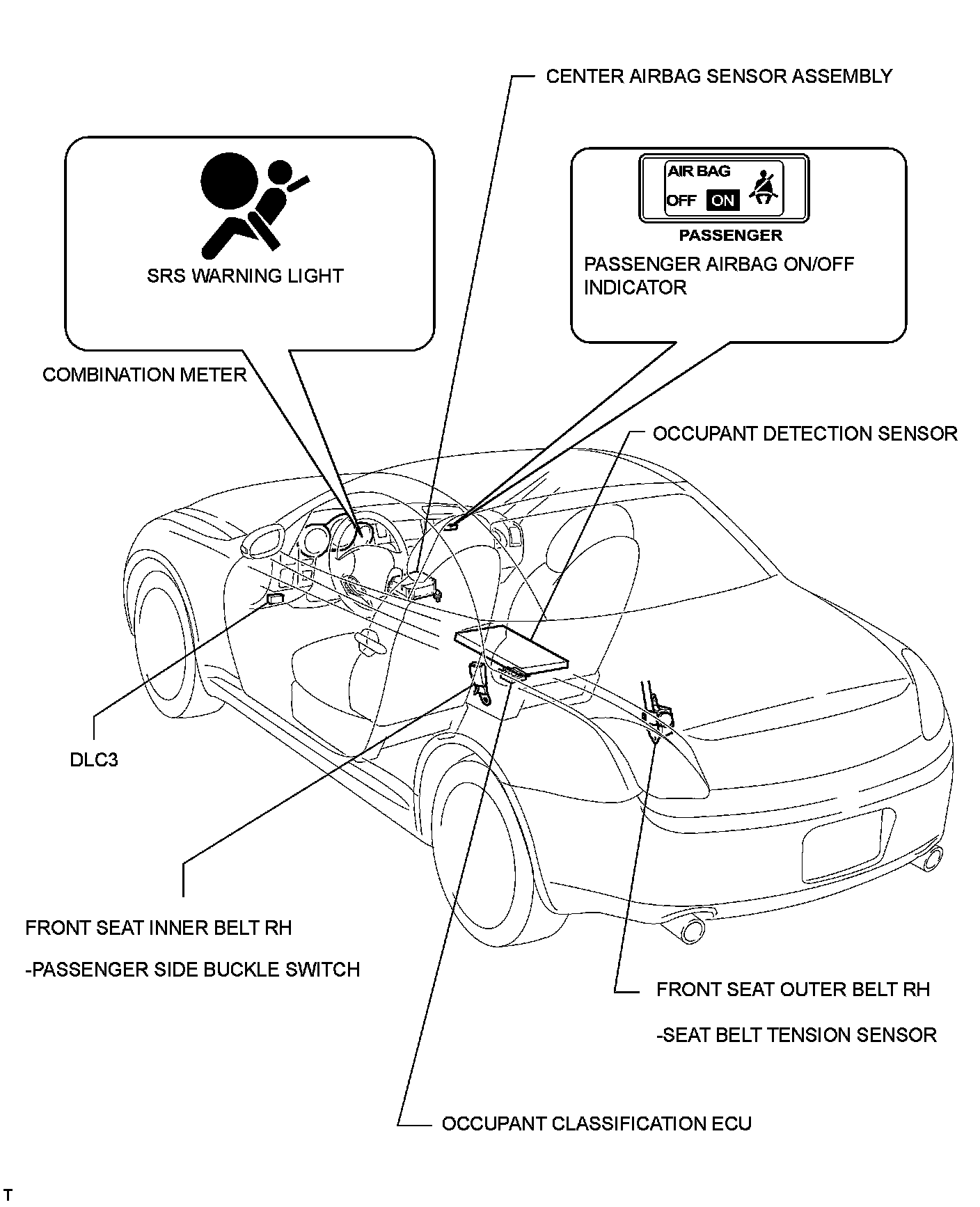 CENTER AIRBAG SENSOR ASSEMBLY

SRS WARNING LIGHT

AIR BAG
OFF ON
PASSENGER

PASSENGER AIRBAG ON/OFF INDICATOR

COMBINATION METER

OCCUPANT DETECTION SENSOR

DLC3

FRONT SEAT INNER BELT RH

-PASSENGER SIDE BUCKLE SWITCH

FRONT SEAT OUTER BELT RH

-SEAT BELT TENSION SENSOR

OCCUPANT CLASSIFICATION ECU

T