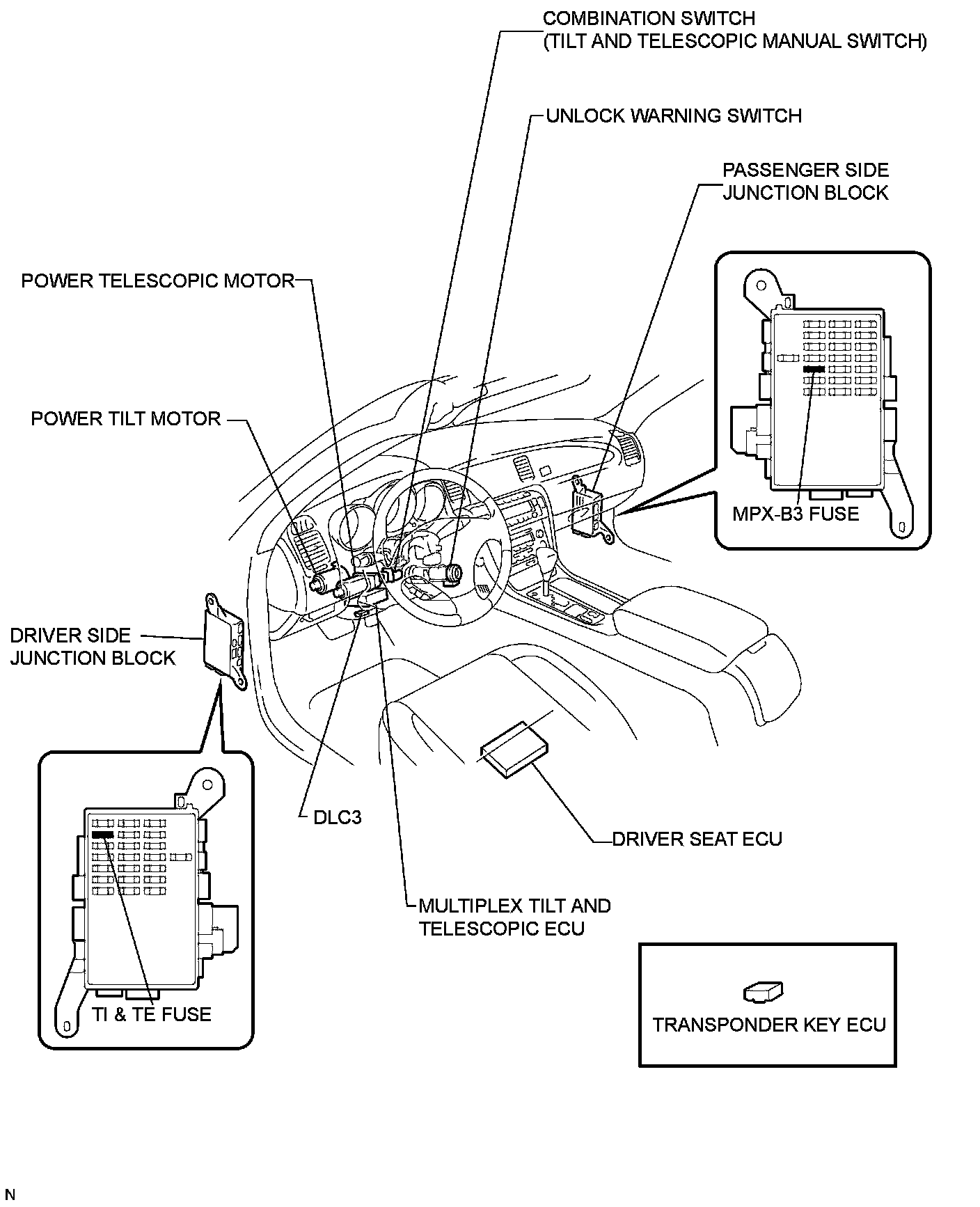 COMBINATION SWITCH
(TILT AND TELESCOPIC MANUAL SWITCH)

UNLOCK WARNING SWITCH

PASSENGER SIDE
JUNCTION BLOCK

POWER TELESCOPIC MOTOR

POWER TILT MOTOR

MPX-B3 FUSE

DRIVER SIDE
JUNCTION BLOCK

DLC3

DRIVER SEAT ECU

MULTIPLEX TILT AND
TELESCOPIC ECU

TI & TE FUSE

TRANSPONDER KEY ECU

N