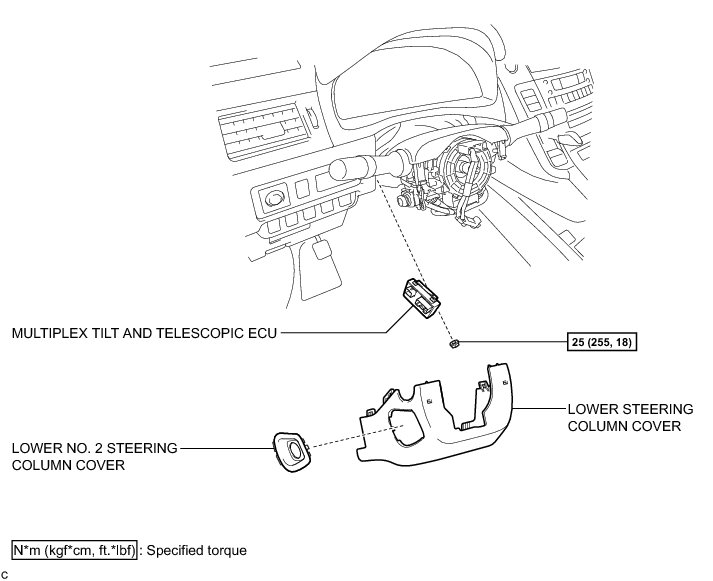 MULTIPLEX TILT AND TELESCOPIC ECU

25 (255, 18)

LOWER STEERING COLUMN COVER

LOWER NO. 2 STEERING COLUMN COVER

N*m (kgf*cm, ft.*lbf) : Specified torque

C