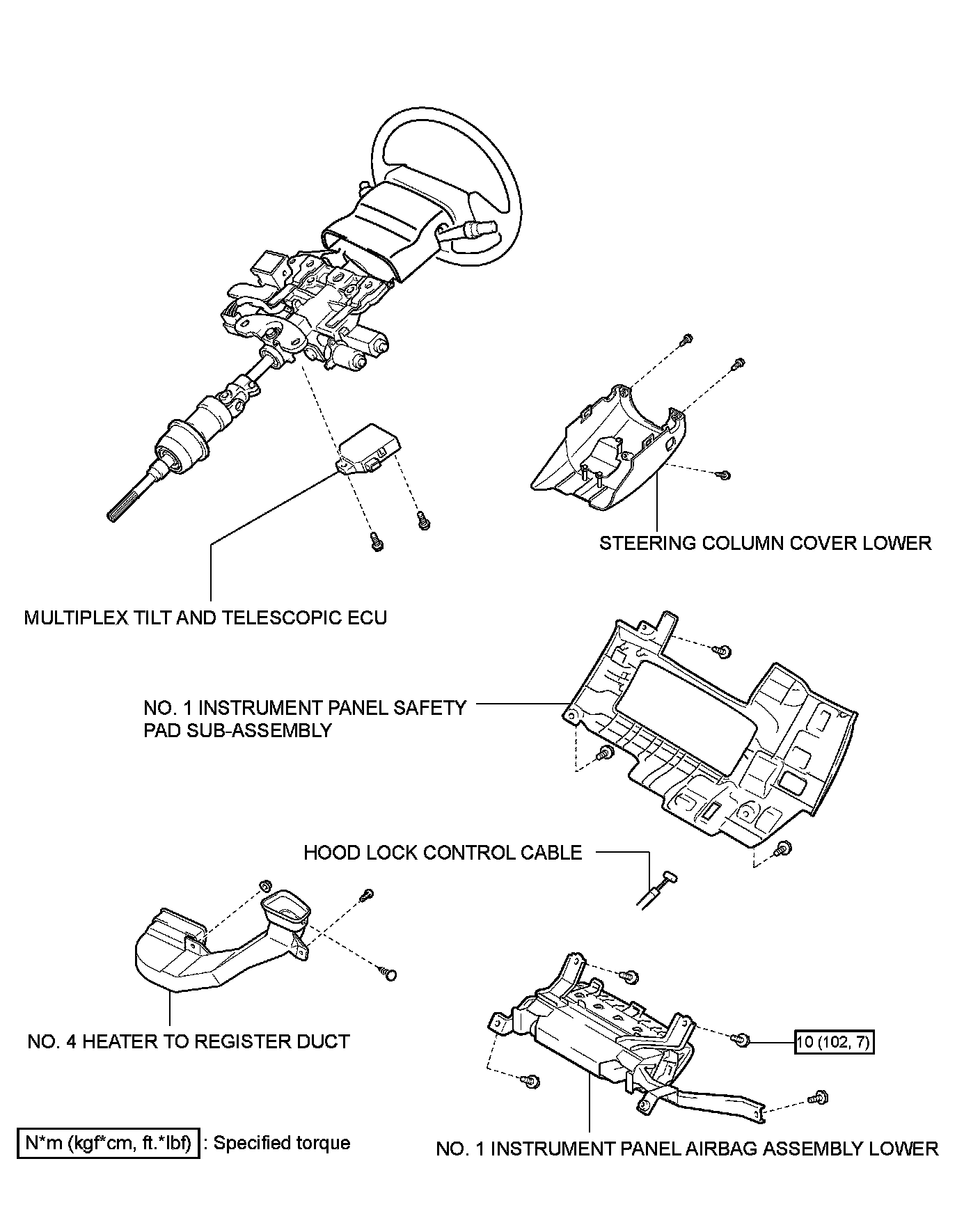 STEERING COLUMN COVER LOWER

MULTIPLEX TILT AND TELESCOPIC ECU

NO. 1 INSTRUMENT PANEL SAFETY PAD SUB-ASSEMBLY

HOOD LOCK CONTROL CABLE

NO. 4 HEATER TO REGISTER DUCT

10 (102, 7)

N*m (kgf*cm, ft.*lbf) : Specified torque

NO. 1 INSTRUMENT PANEL AIRBAG ASSEMBLY LOWER