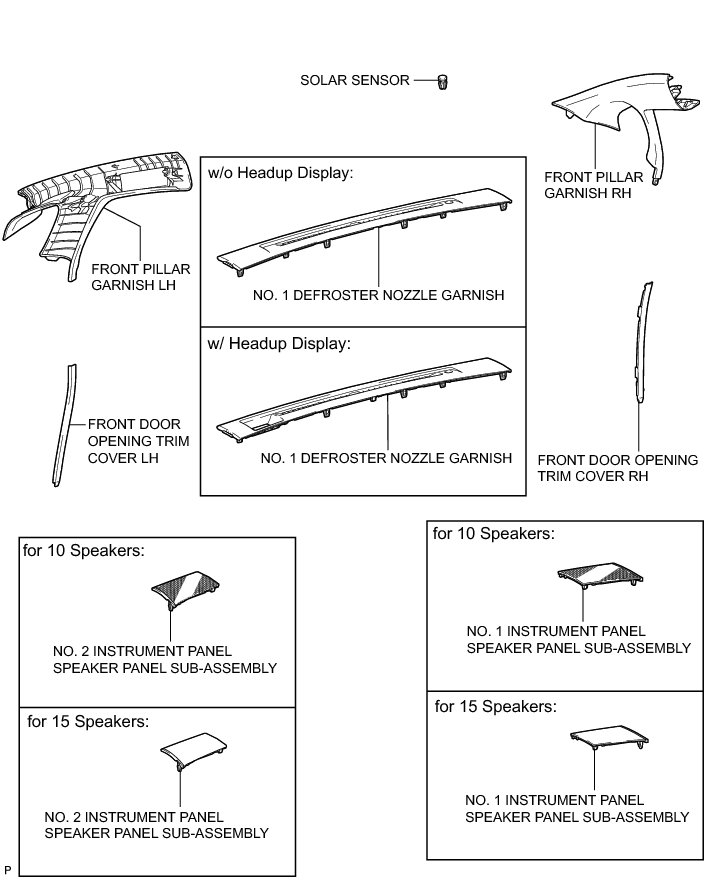 SOLAR SENSOR

FRONT PILLAR GARNISH RH

FRONT PILLAR GARNISH LH

w/o Headup Display:

NO. 1 DEFROSTER NOZZLE GARNISH

w/ Headup Display:

NO. 1 DEFROSTER NOZZLE GARNISH

FRONT DOOR OPENING TRIM COVER LH

FRONT DOOR OPENING TRIM COVER RH

for 10 Speakers:

NO. 2 INSTRUMENT PANEL SPEAKER PANEL SUB-ASSEMBLY

for 15 Speakers:

NO. 2 INSTRUMENT PANEL SPEAKER PANEL SUB-ASSEMBLY

for 10 Speakers:

NO. 1 INSTRUMENT PANEL SPEAKER PANEL SUB-ASSEMBLY

for 15 Speakers:

NO. 1 INSTRUMENT PANEL SPEAKER PANEL SUB-ASSEMBLY

P