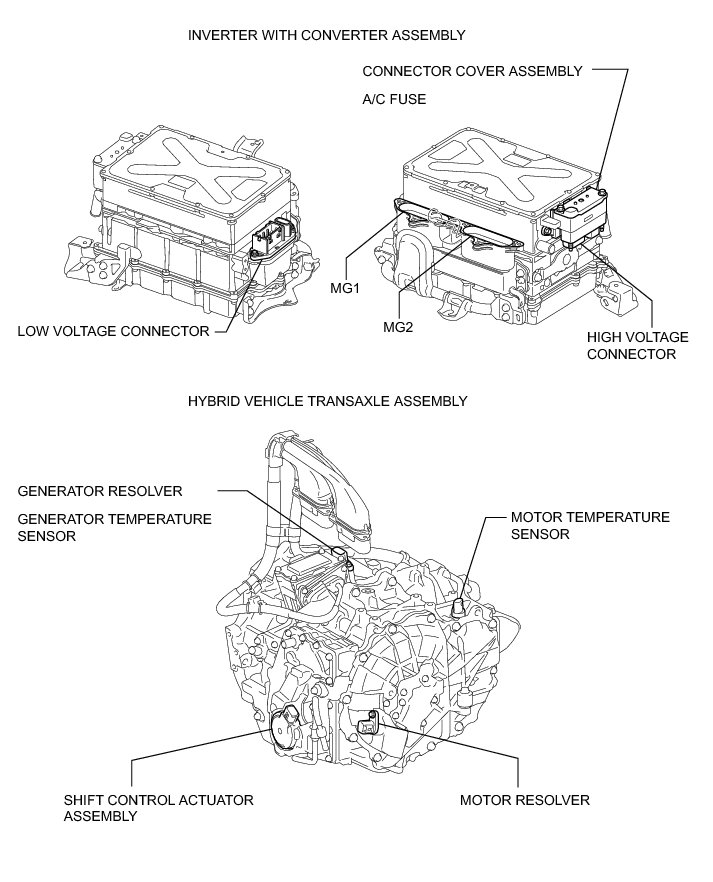 INVERTER WITH CONVERTER ASSEMBLY

CONNECTOR COVER ASSEMBLY

A/C FUSE

MG1

MG2

LOW VOLTAGE CONNECTOR

HIGH VOLTAGE CONNECTOR

HYBRID VEHICLE TRANSAXLE ASSEMBLY

GENERATOR RESOLVER

GENERATOR TEMPERATURE SENSOR

MOTOR TEMPERATURE SENSOR

SHIFT CONTROL ACTUATOR ASSEMBLY

MOTOR RESOLVER