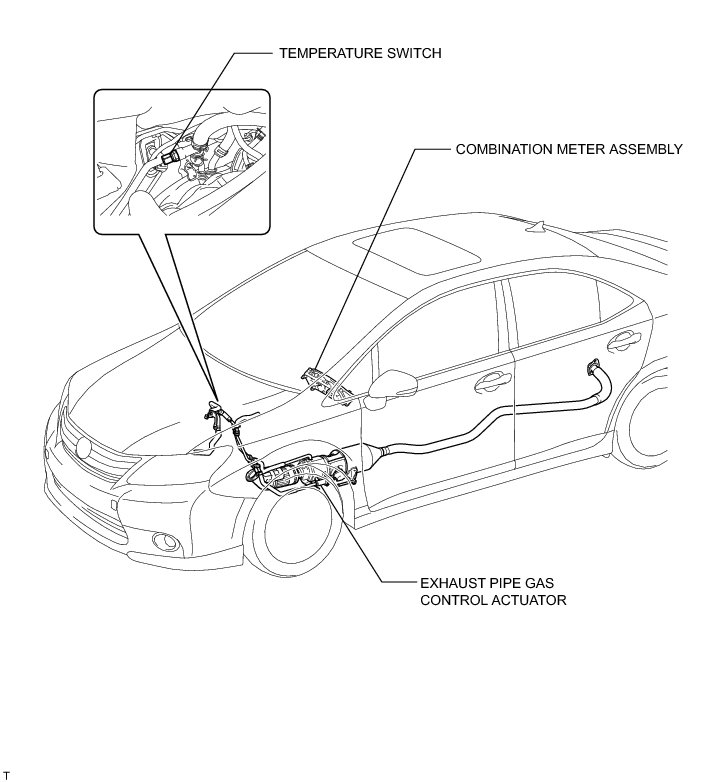 TEMPERATURE SWITCH

COMBINATION METER ASSEMBLY

EXHAUST PIPE GAS CONTROL ACTUATOR

T